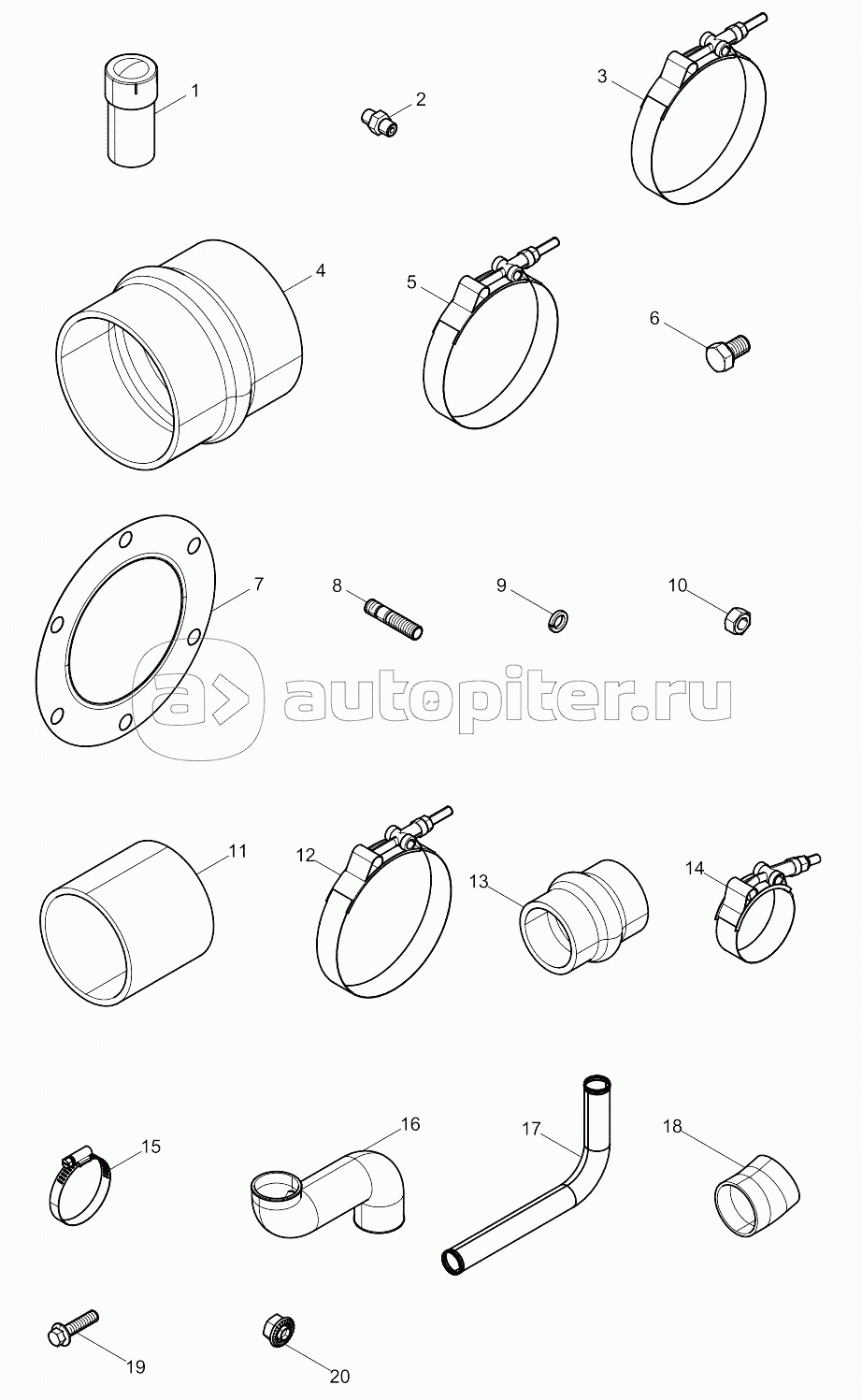 1
2
3
4
5
6
7
8
9
10
autopiter.ru
11
12
13
14
15
16
17
18
19
20