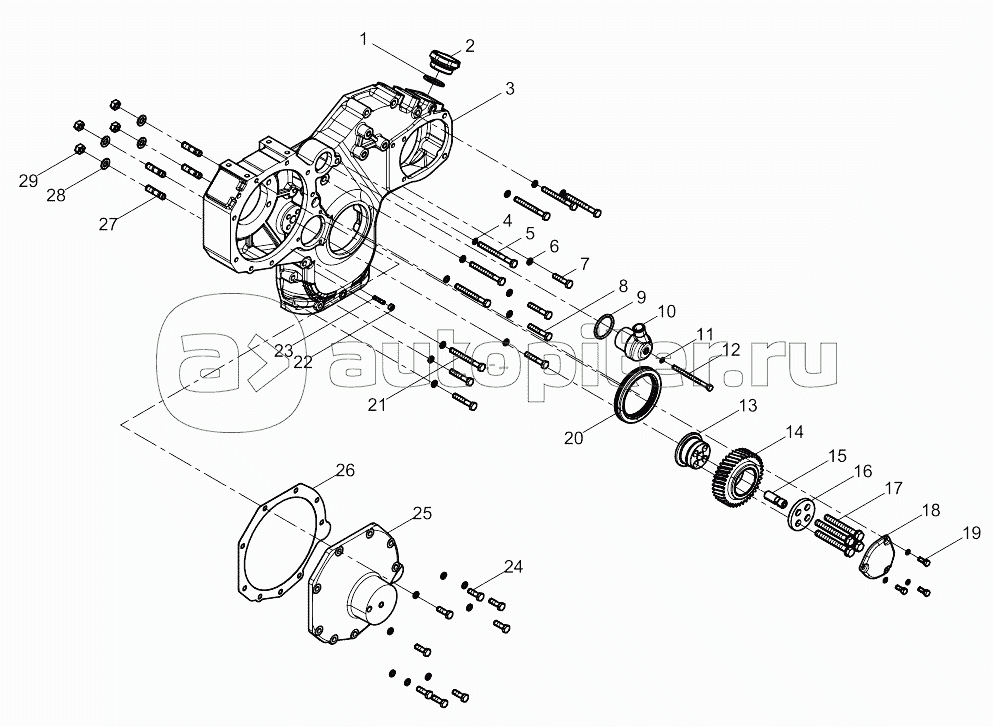 1
2
3
29
28
27
4
5
6
7
8
9
10
11
12
23
22
21
20
13
14
15
16
17
18
19
26
25
24
autopiter.ru