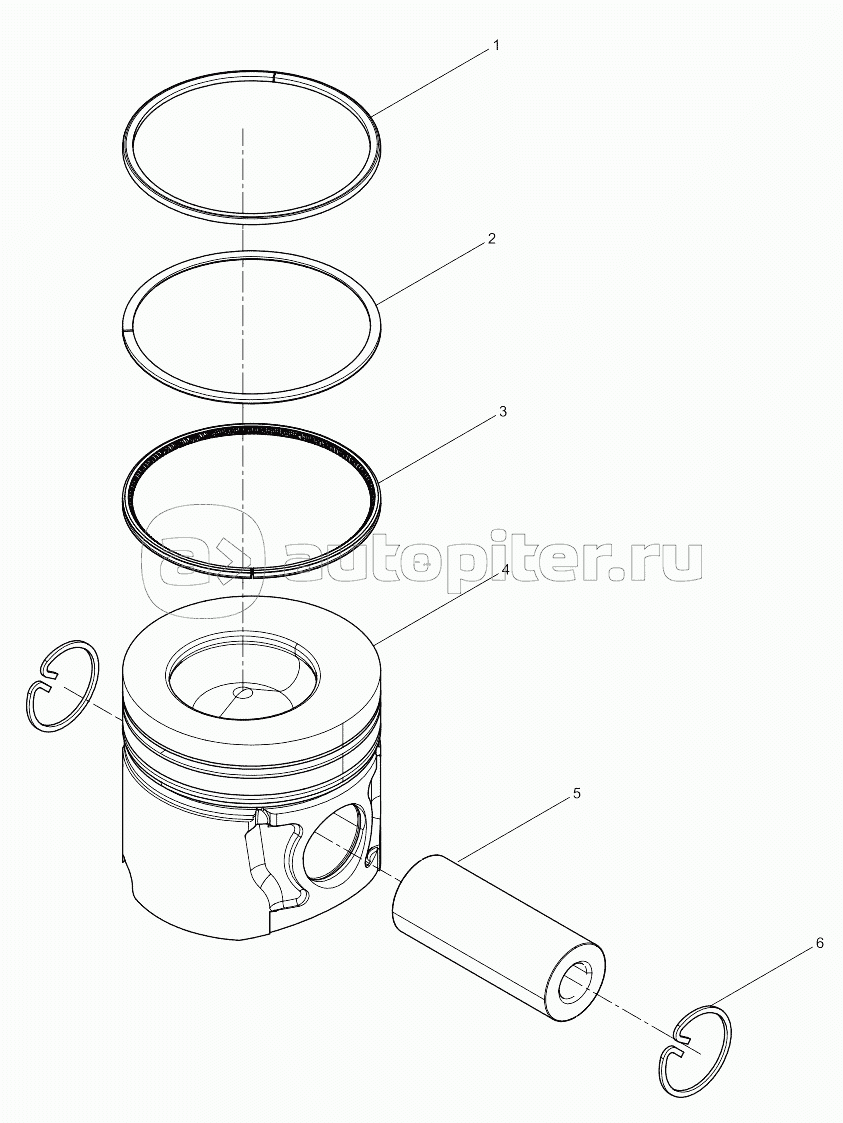 1
2
3
autopiter.ru
4
5
6