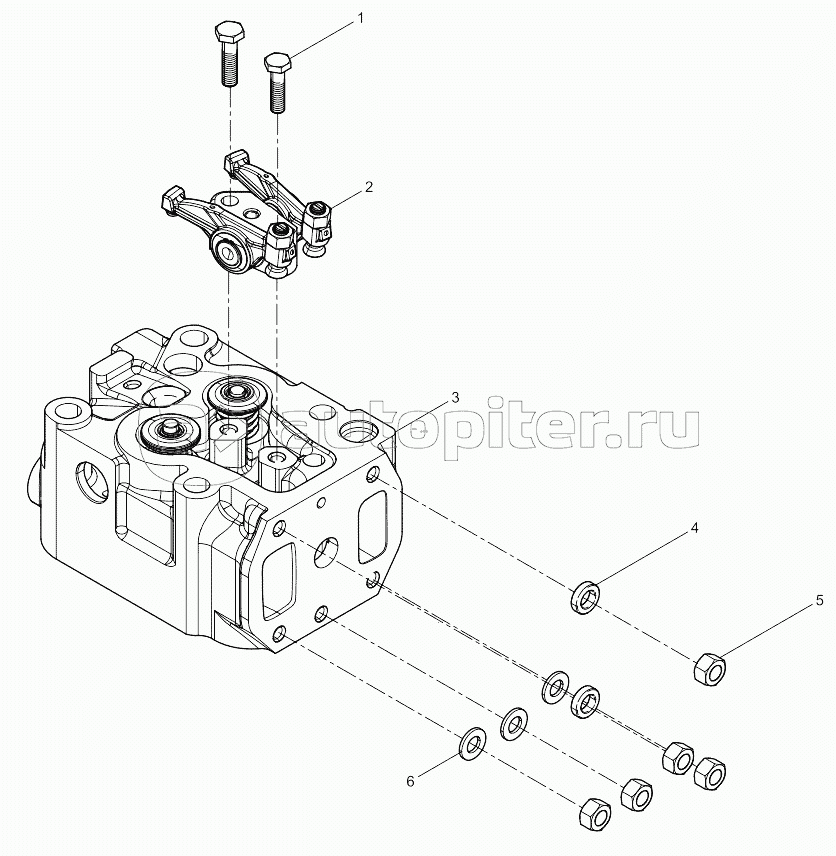 1
2
3
autopiter.ru
4
5
6