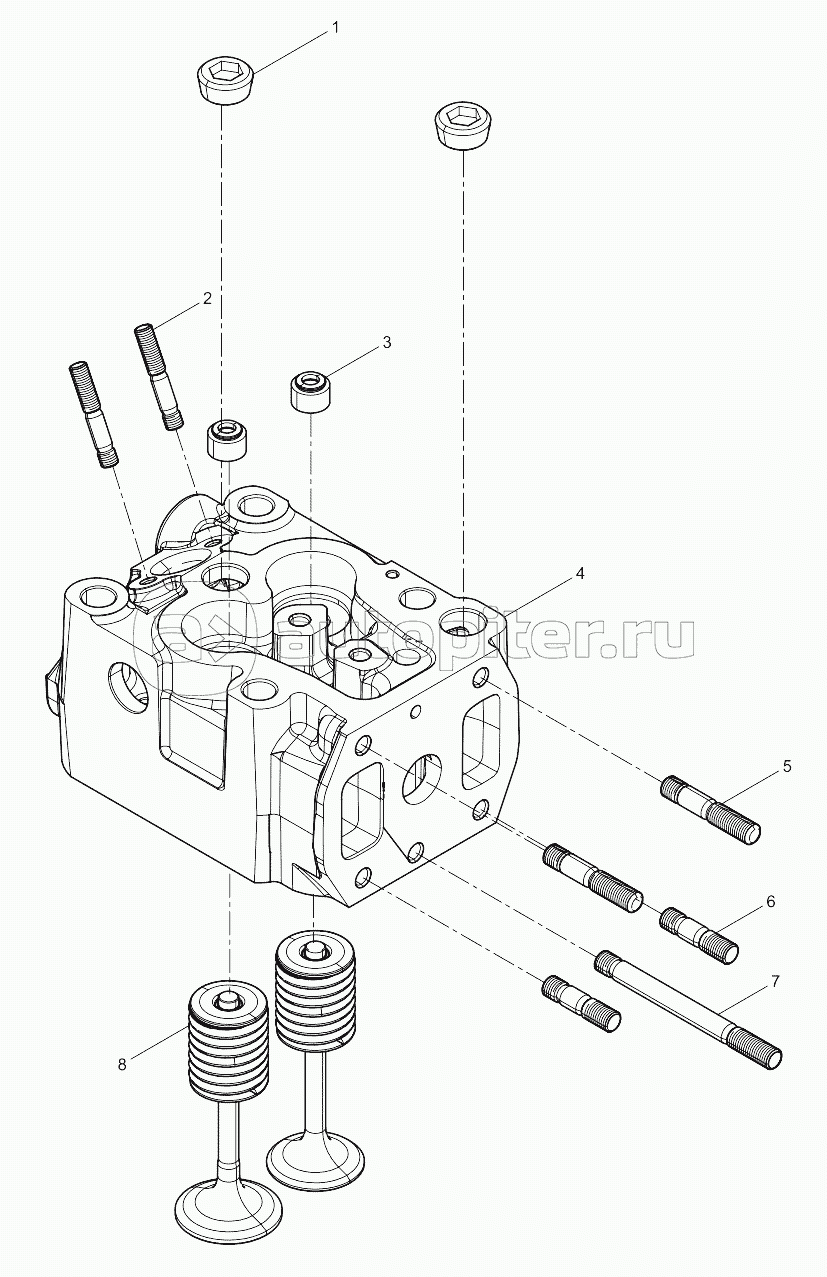 1
2
3
4
autopiter.ru
5
6
7
8