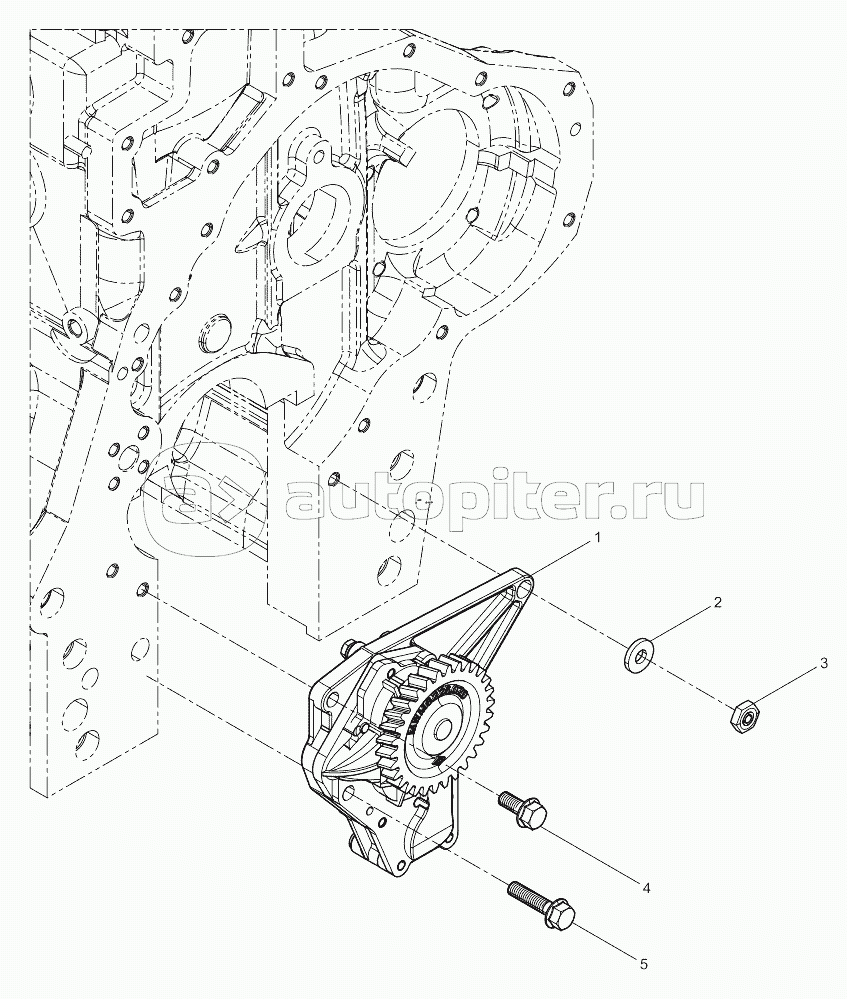 autopiter.ru

1

2

3

4

5