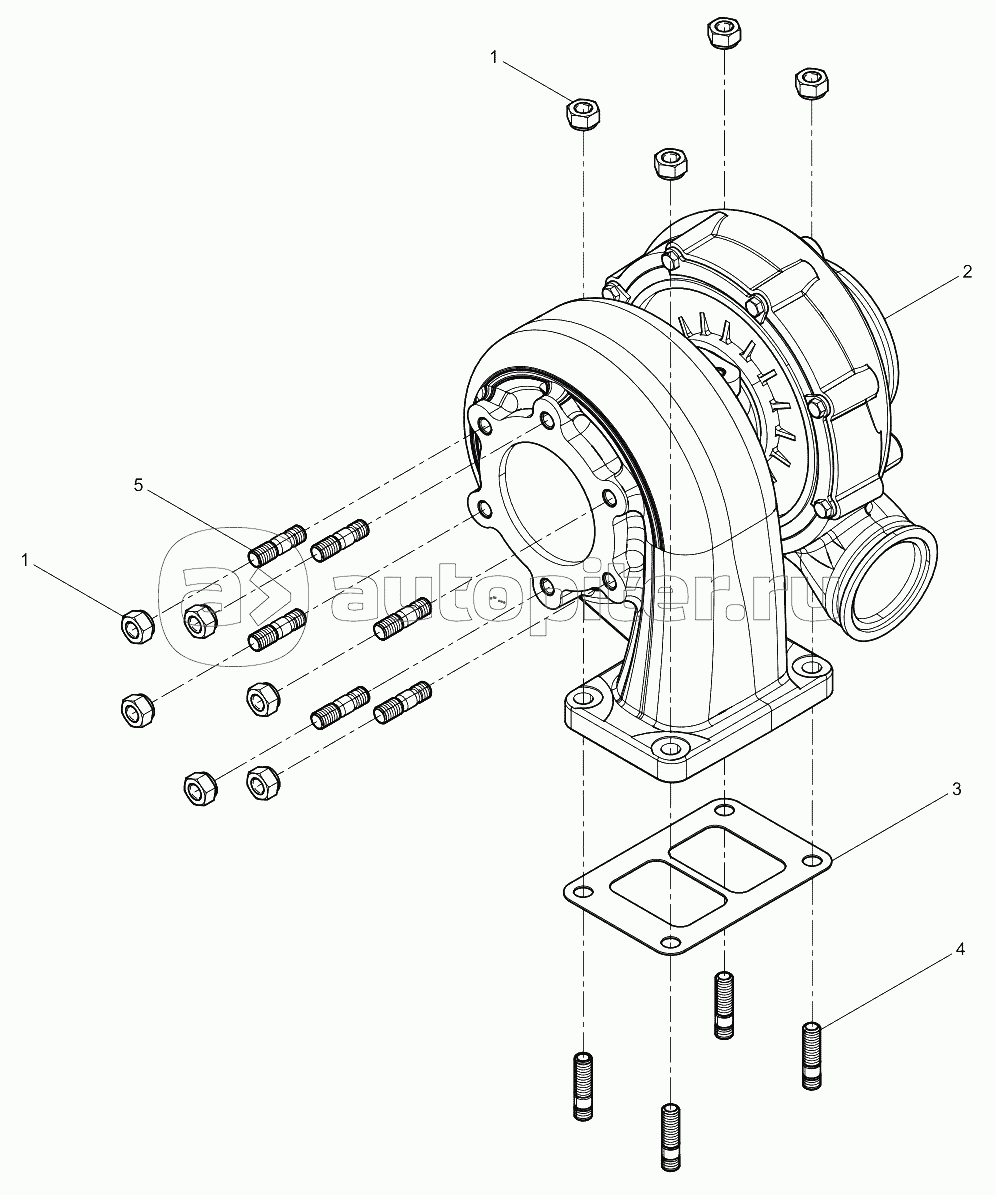 1
2
5
1
autopiter.ru
3
4