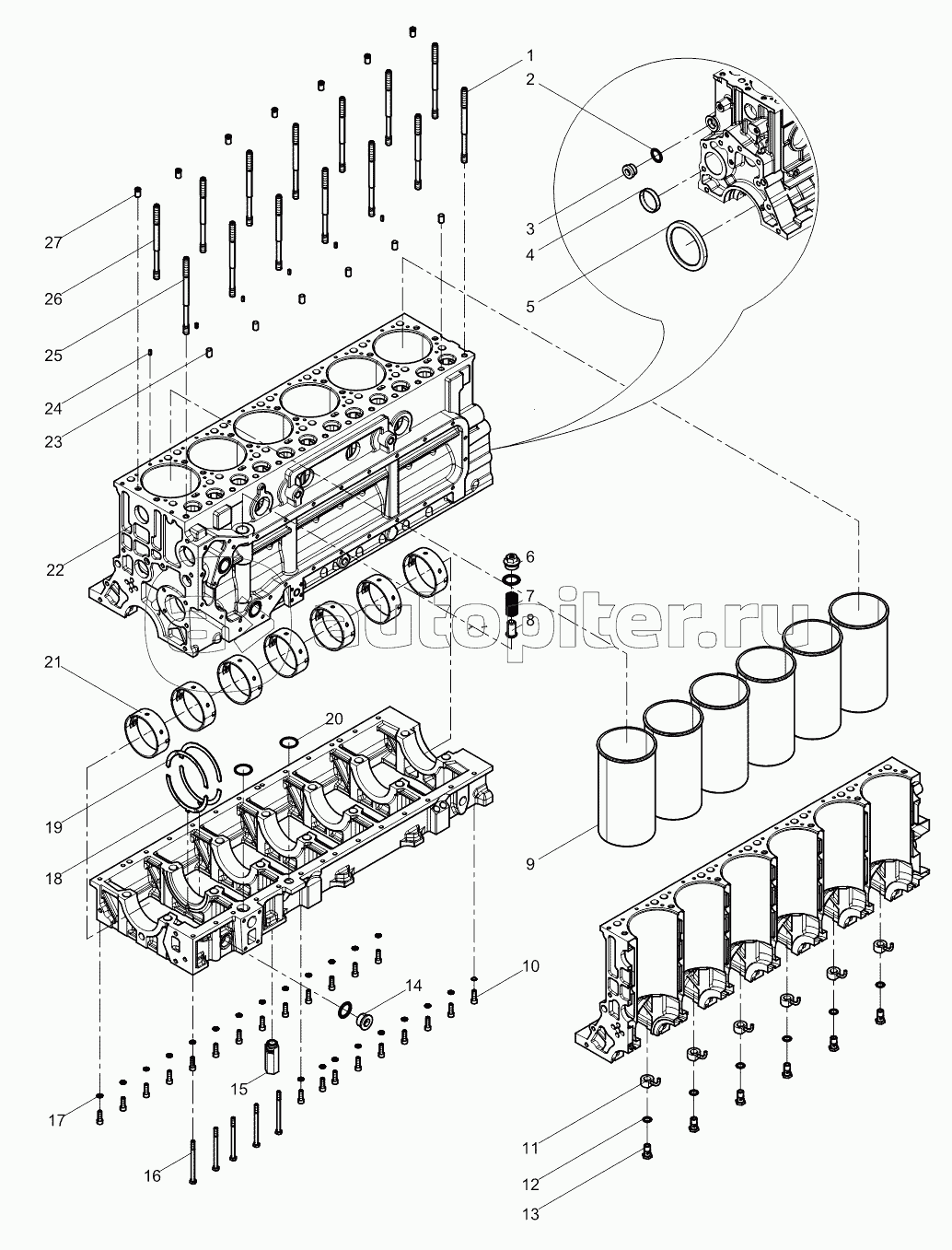 1
2
3
4
5
27
26
25
24
23
22
6
7
8
autopiter.ru
21
20
19
18
9
10
14
15
17
16
11
12
13