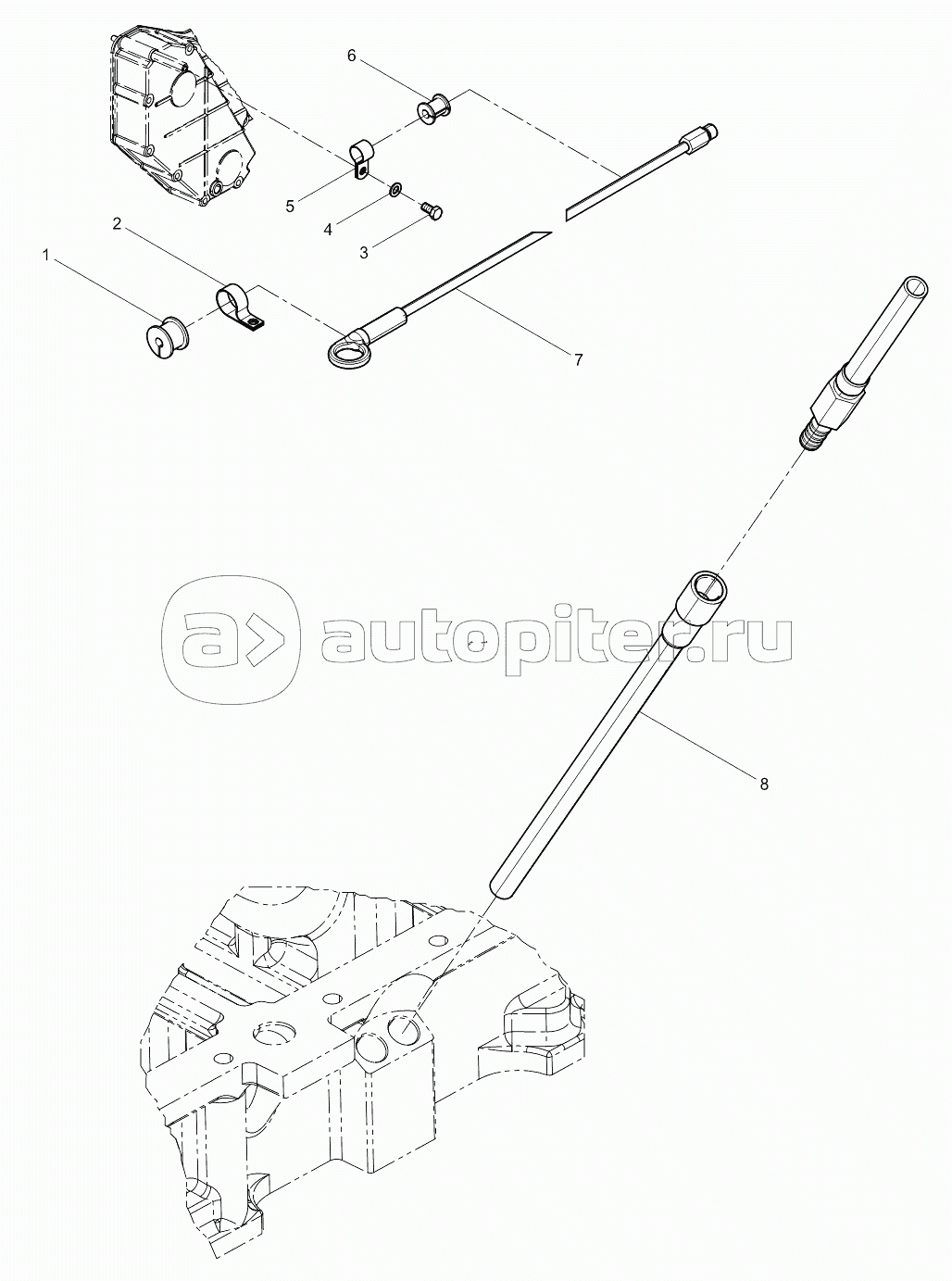 6
5
4
3
2
1
7
autopiter.ru
8