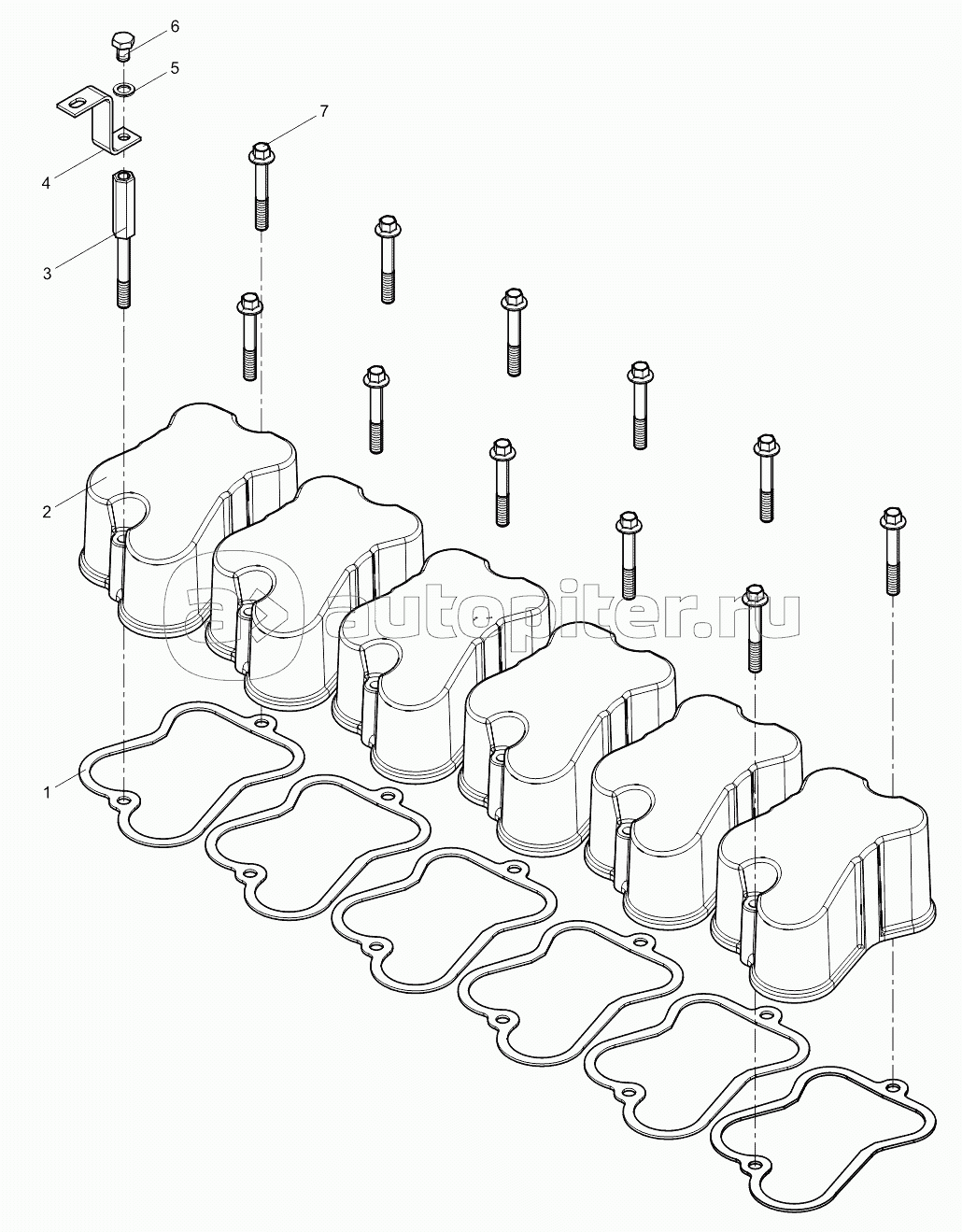 6
5
7
4
3
2
autopiter.ru
1