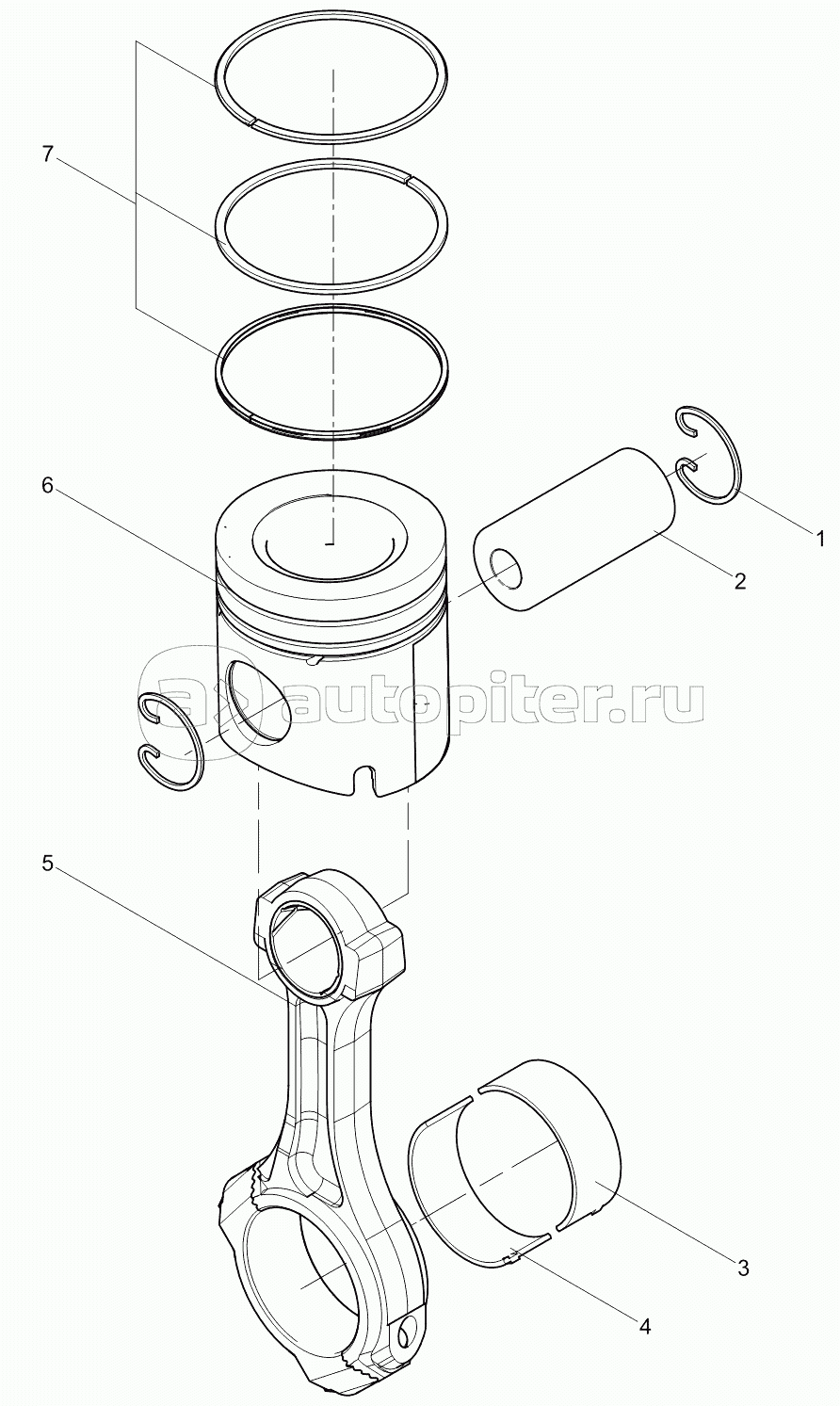 7
6
1
2
autopiter.ru
5
3
4