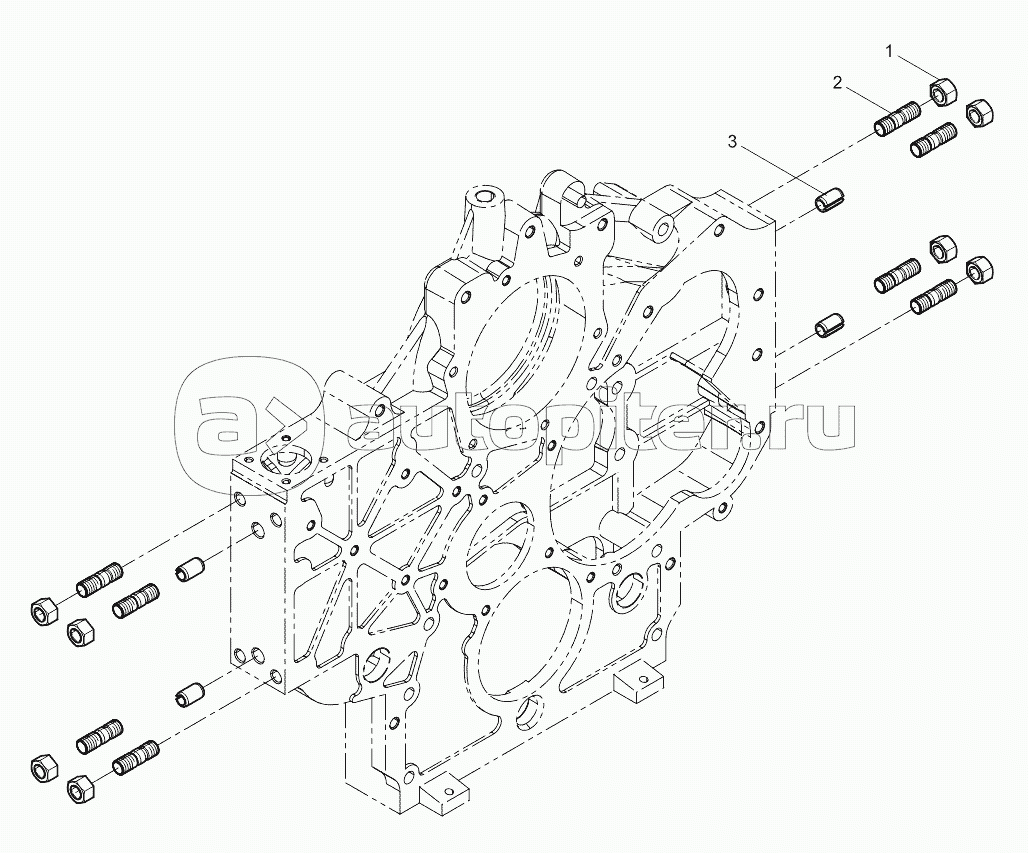 1
2
3
autopiter.ru