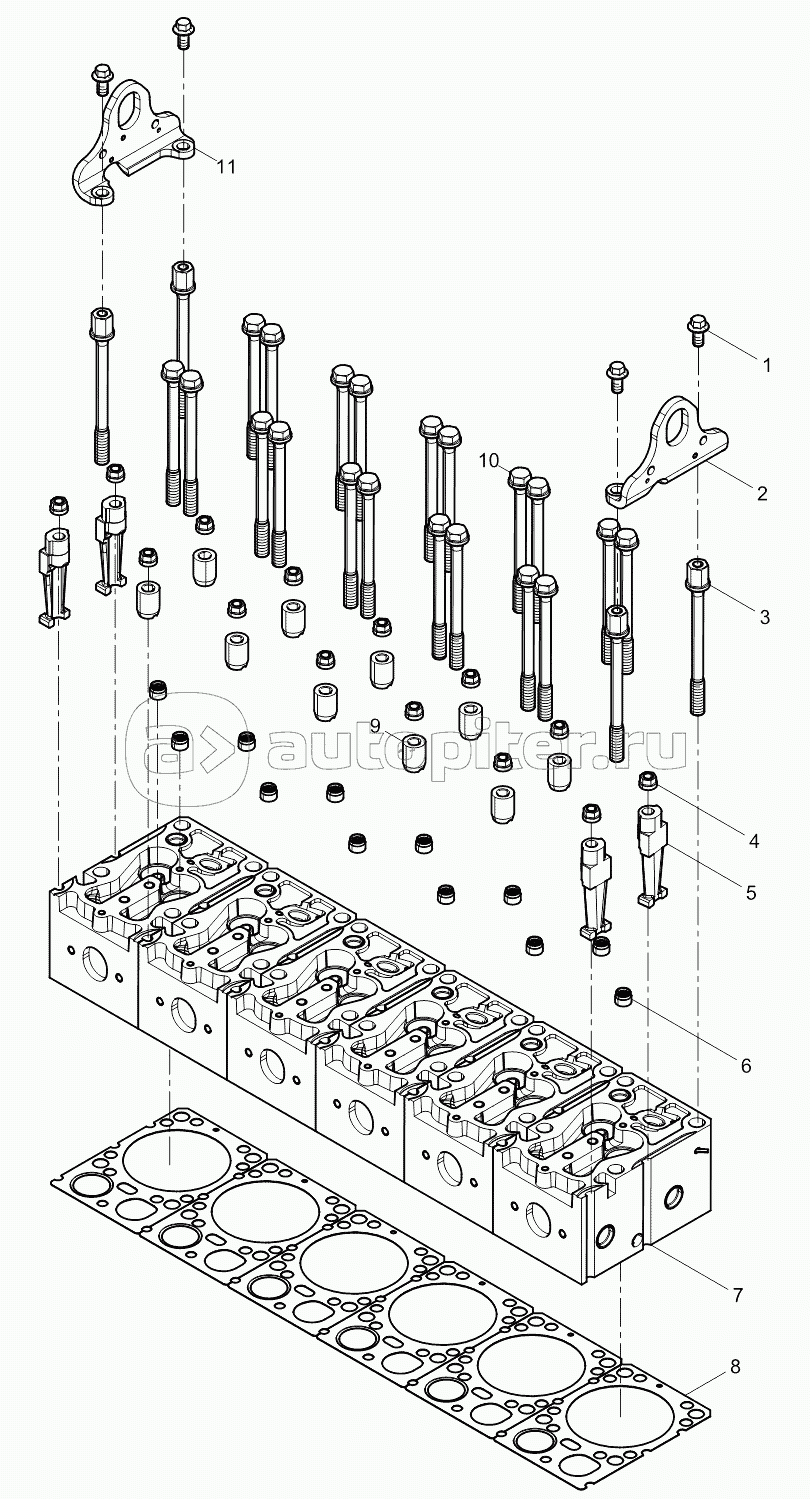 11
1
10
2
3
9
autopiter.ru
4
5
6
7
8