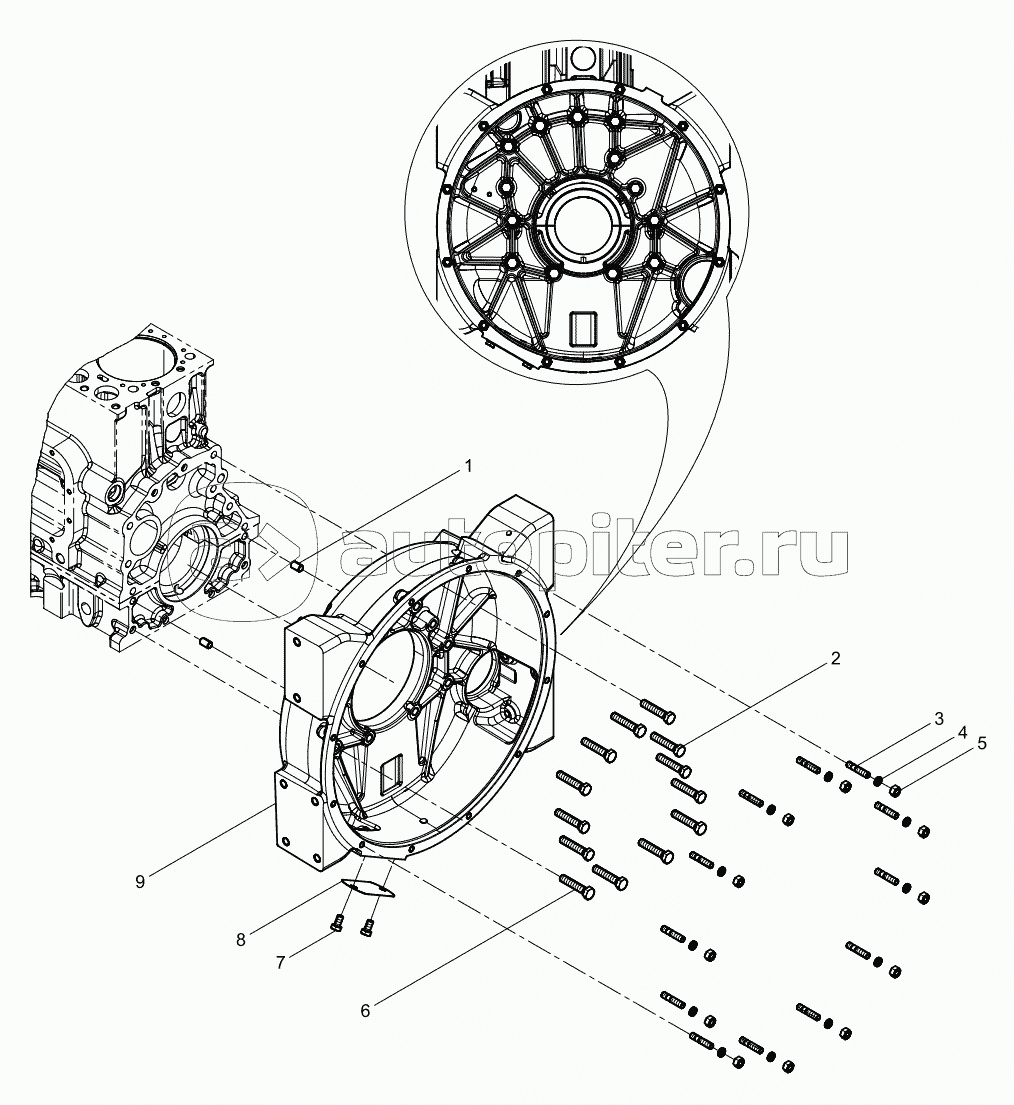 autopiter.ru

1

2

3

4

5

9

8

7

6