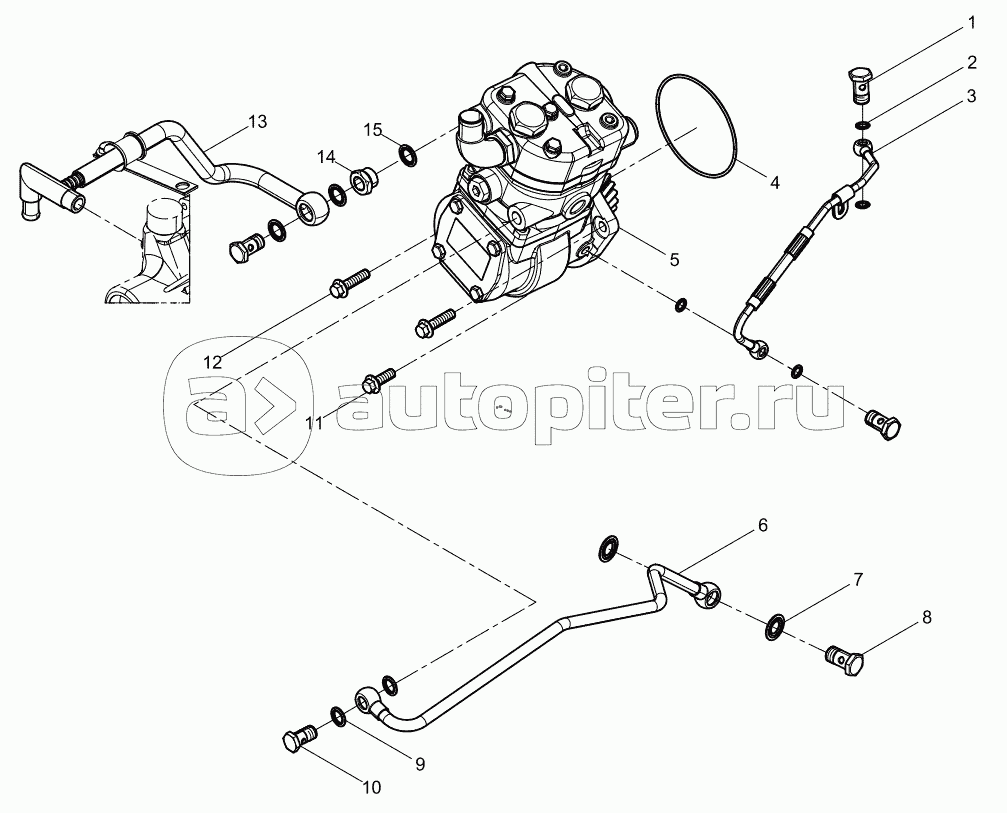 1
2
3
13
15
14
4
5
12
11
autopiter.ru
6
7
8
9
10