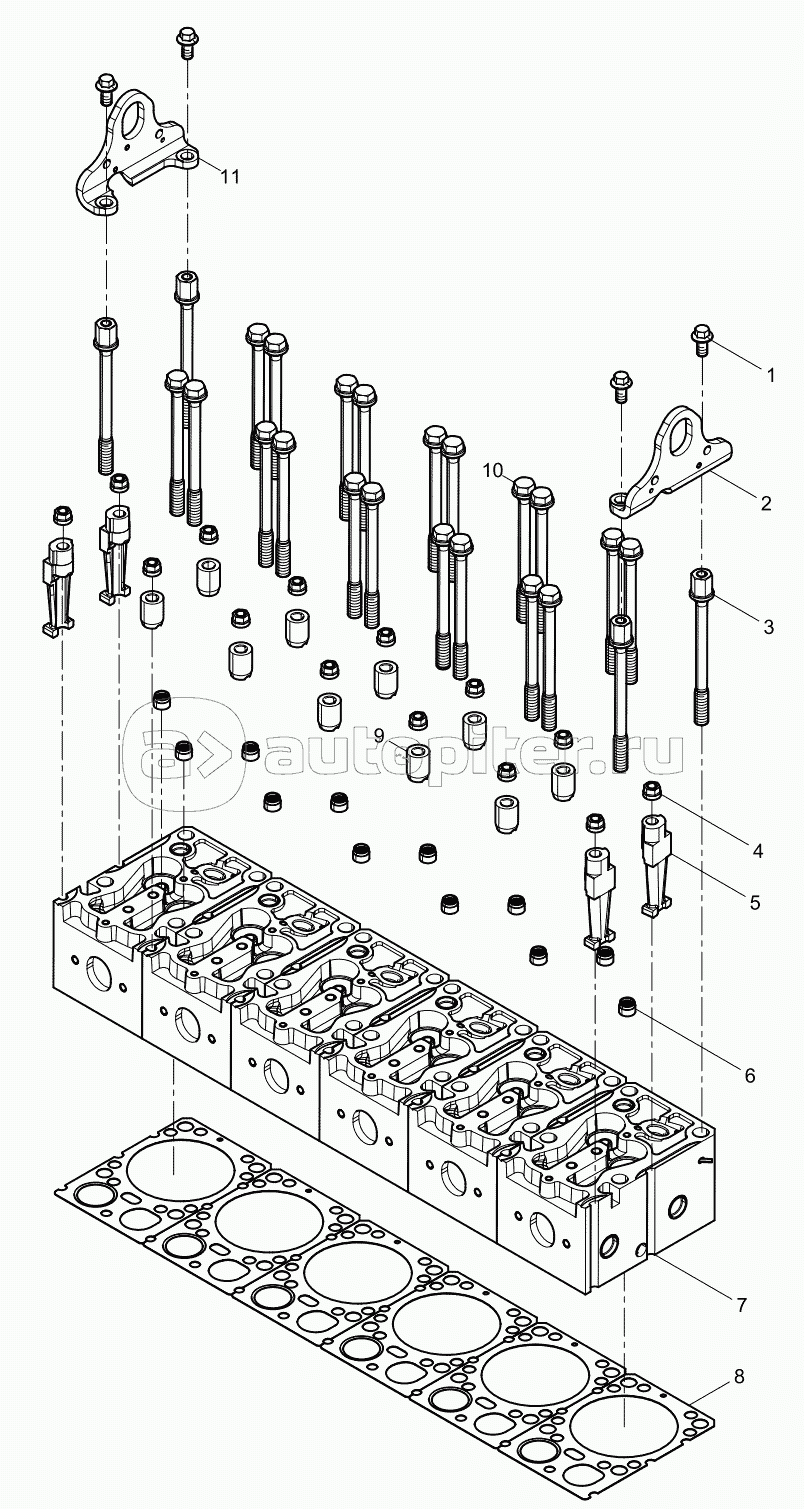 11
1
10
2
3
9
autopiter.ru
4
5
6
7
8