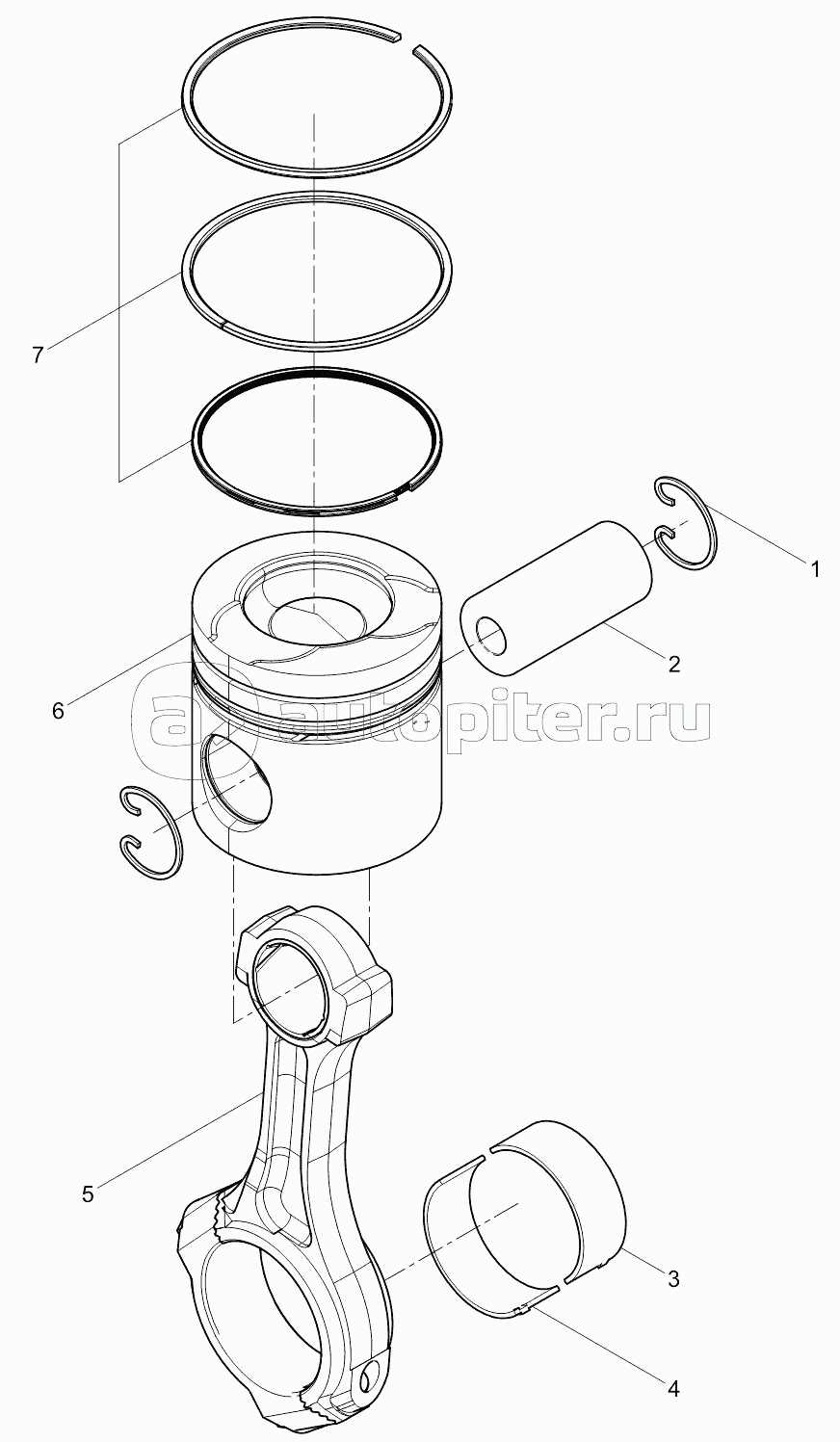 7
1
2
6
autopiter.ru
5
3
4