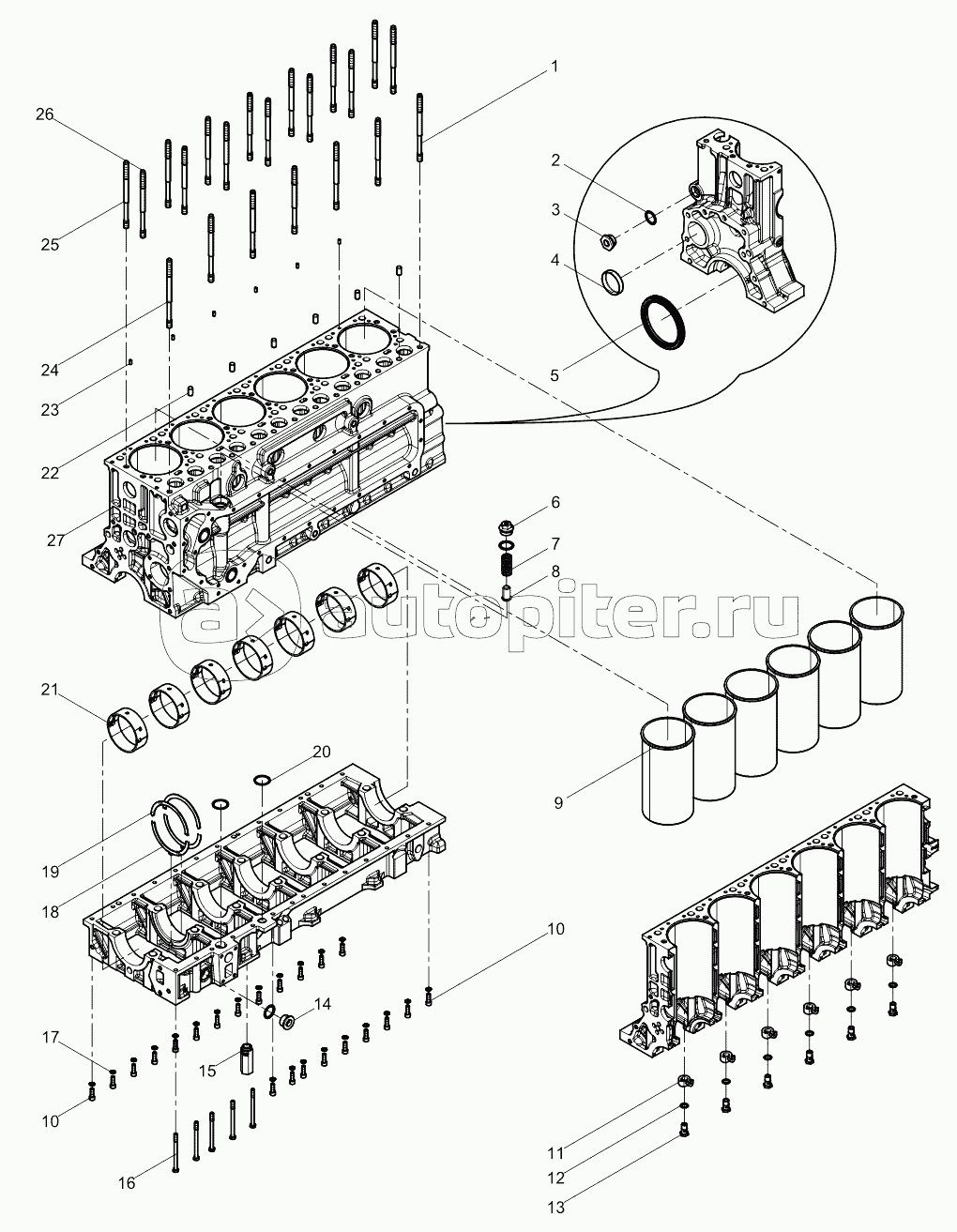 1
26
2
3
4
25
5
24
23
22
27
6
7
8
autopiter.ru
21
20
9
19
18
10
14
17
15
10
16
11
12
13