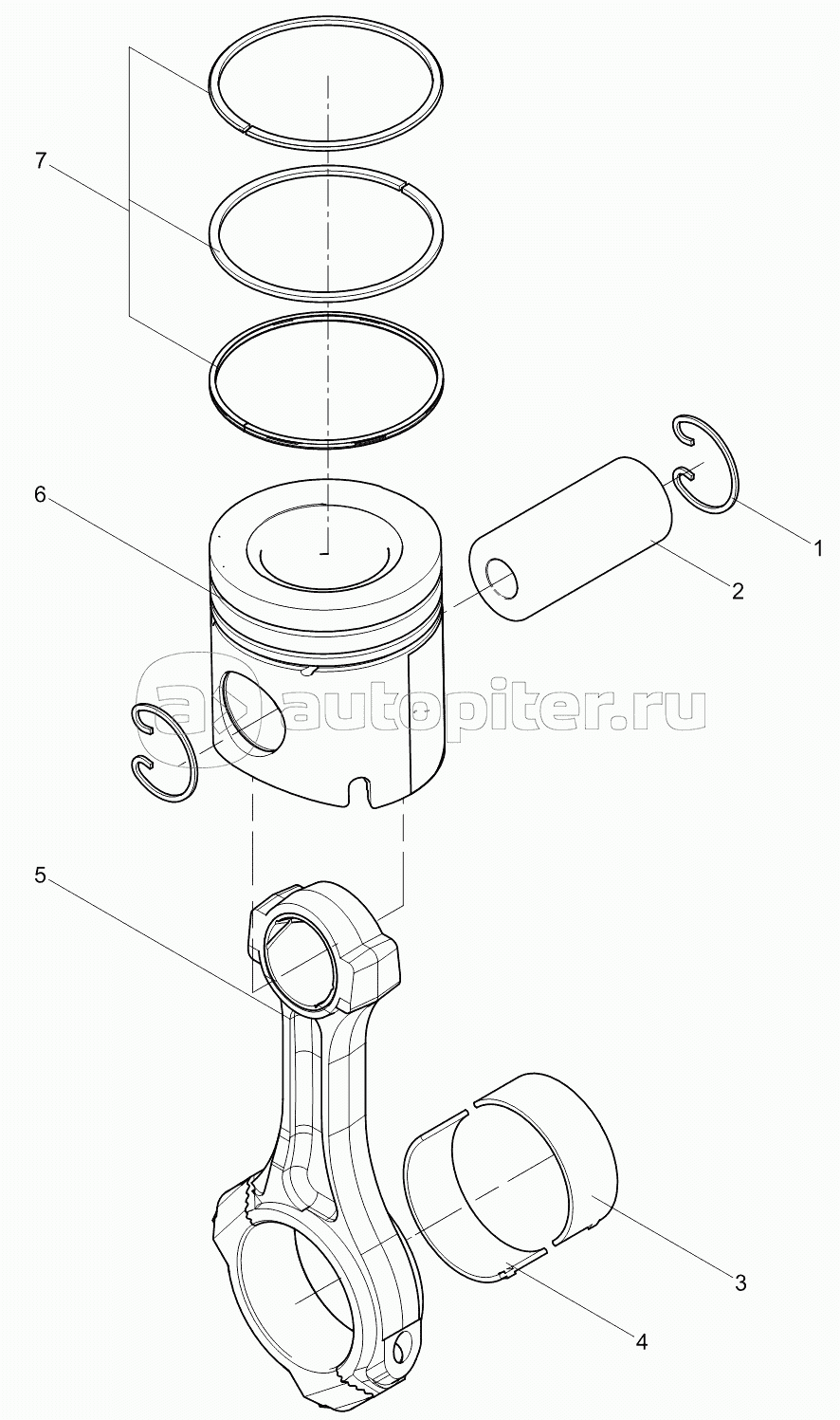 7
6
1
2
autopiter.ru
5
3
4