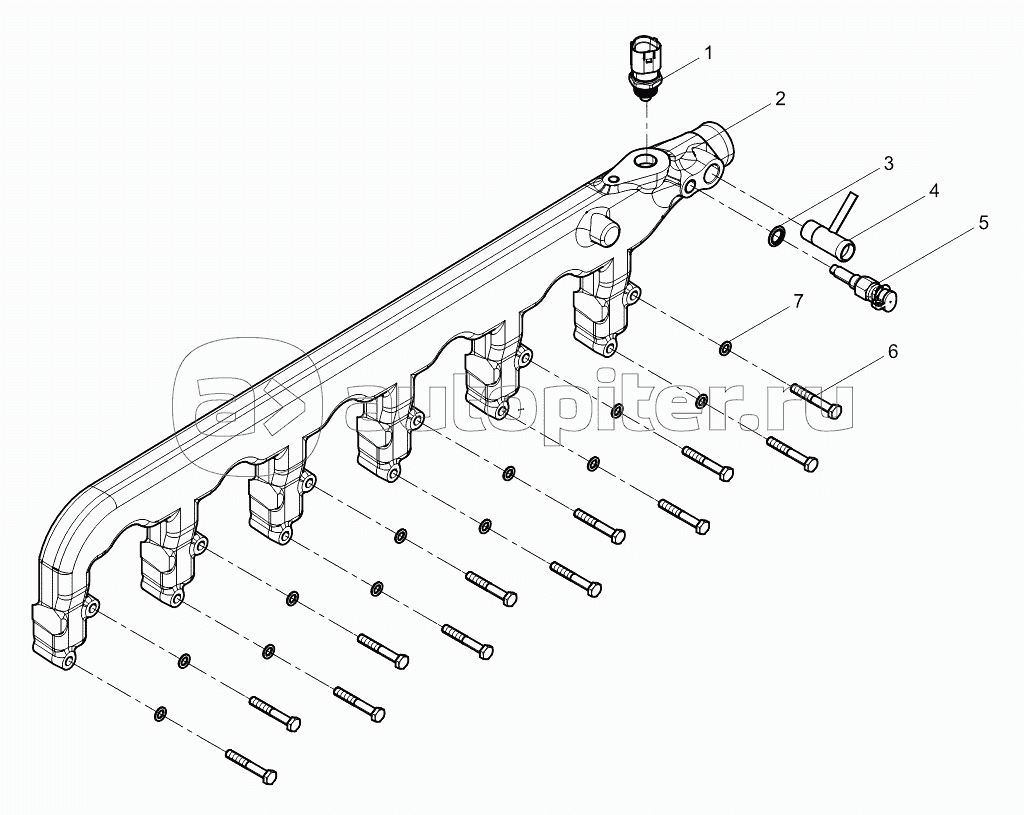 1
2
3
4
5
7
6
autopiter.ru