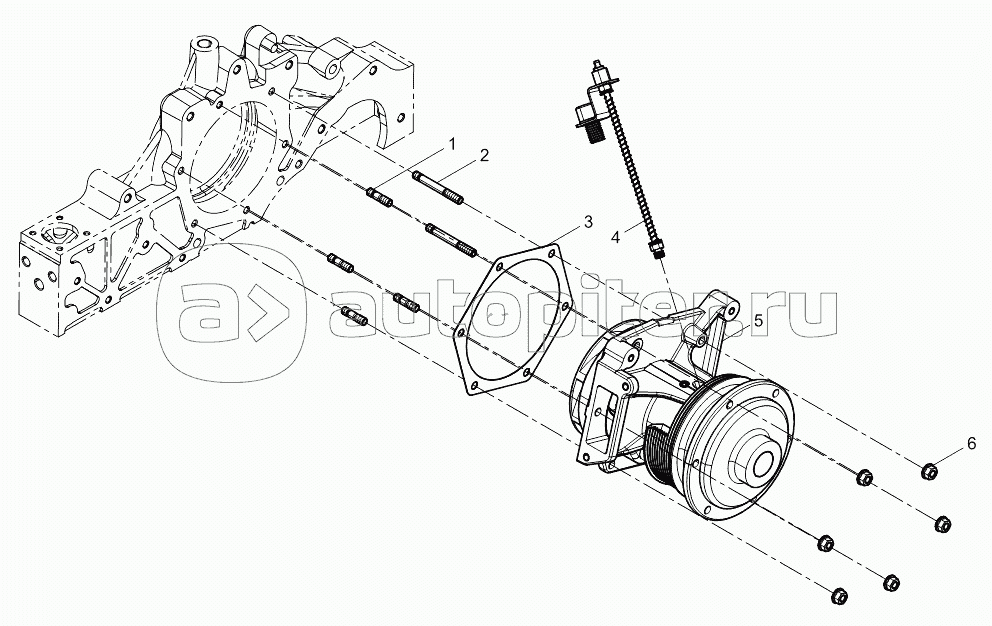 1
2
3
4
5
6
autopiter.ru