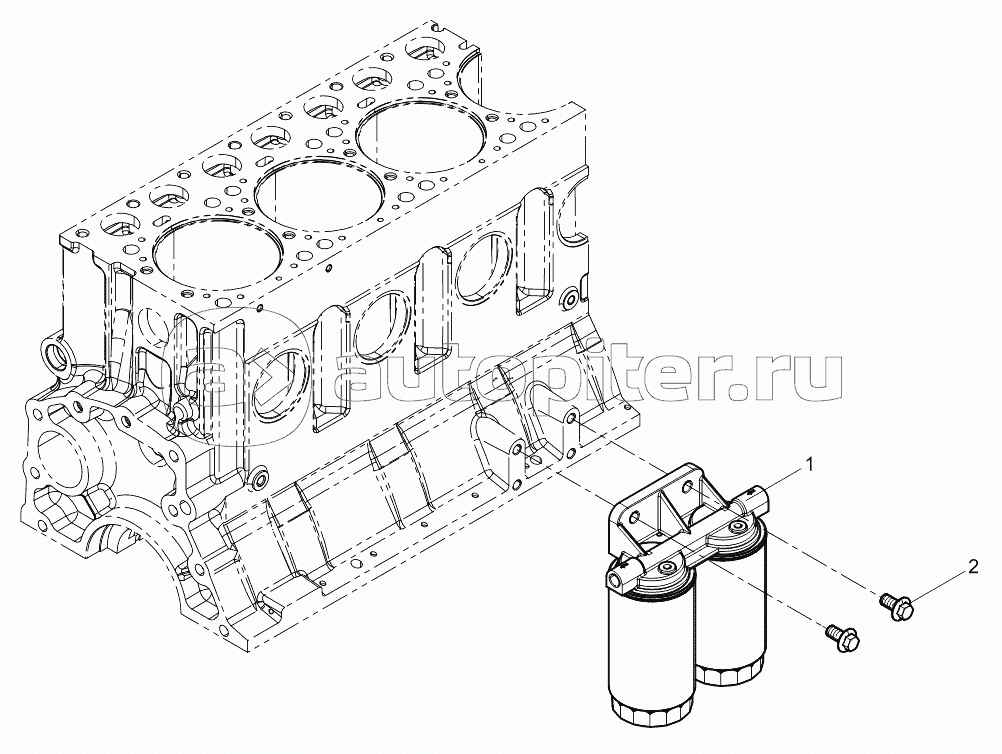 autopiter.ru

1

2