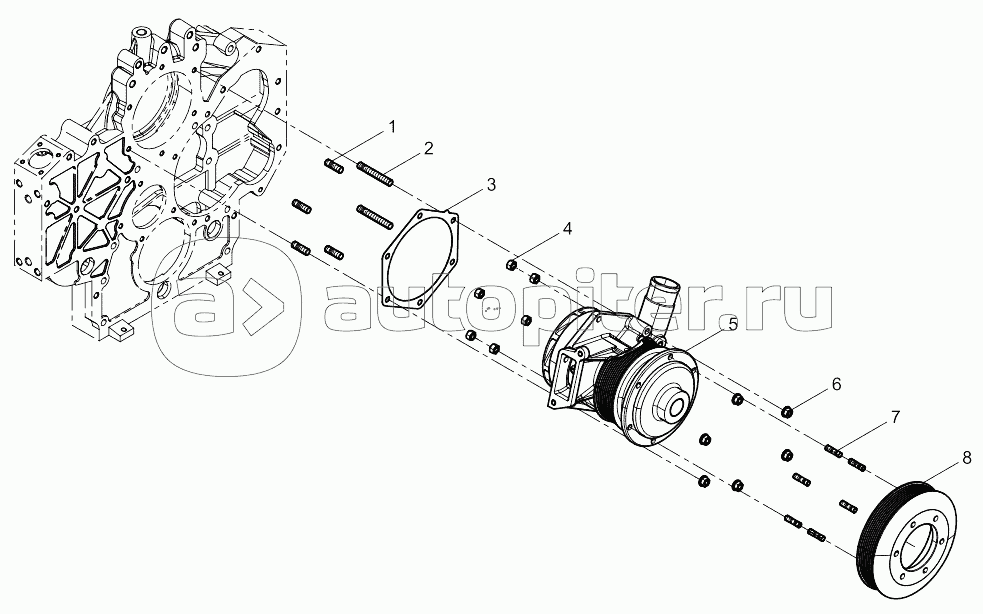 1
2
3
4
5
6
7
8
autopiter.ru