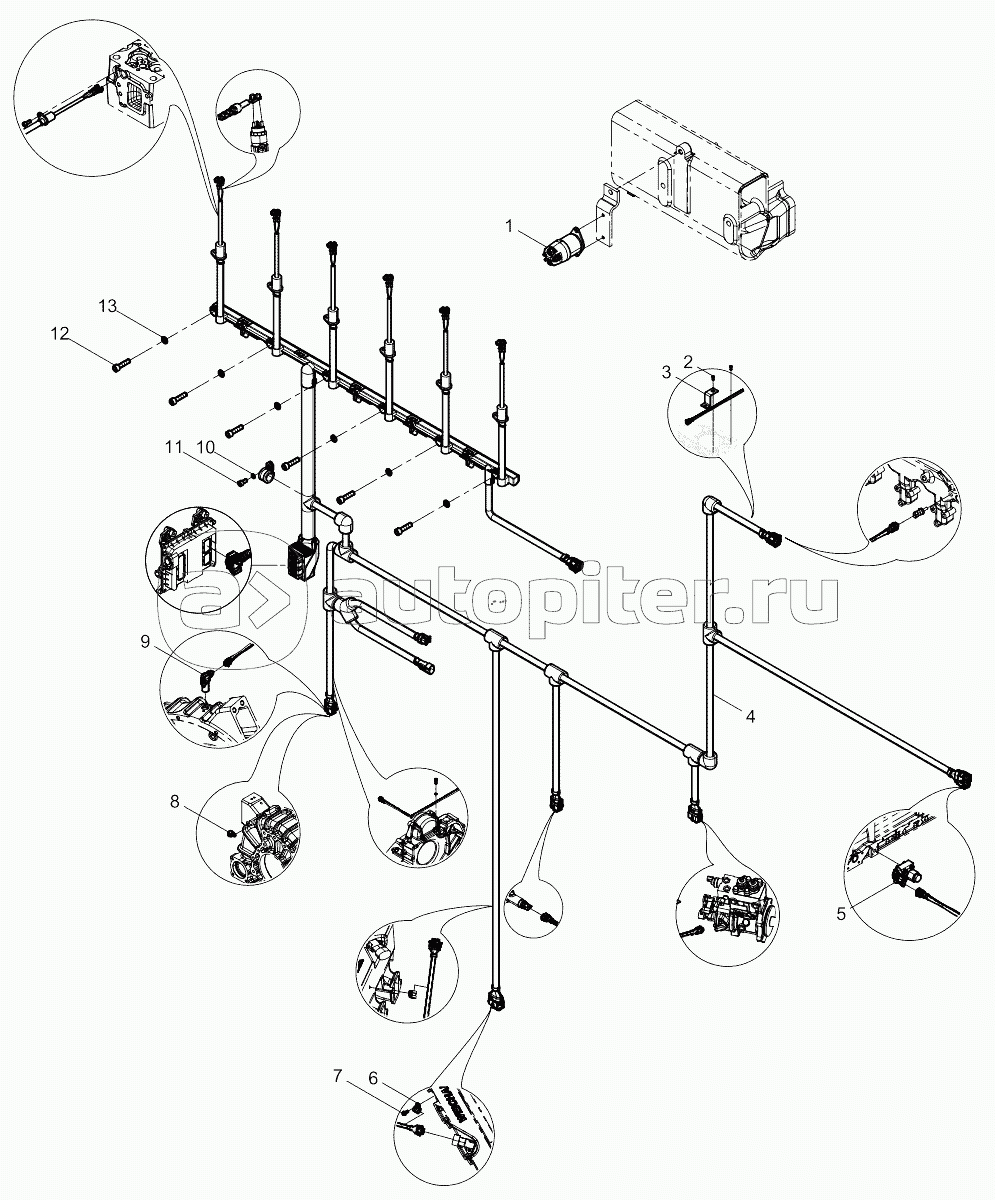 1
13
12
2
3
11
10
autopiter.ru
9
4
8
5
7
6