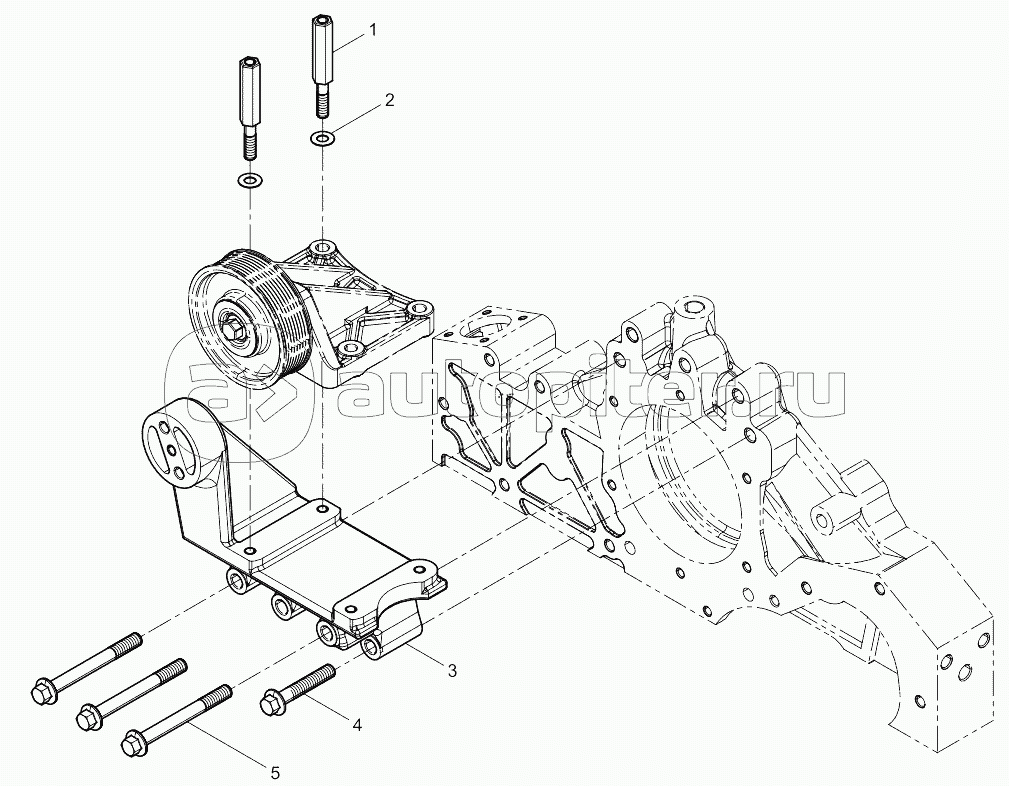 1
2
autopiter.ru
3
4
5