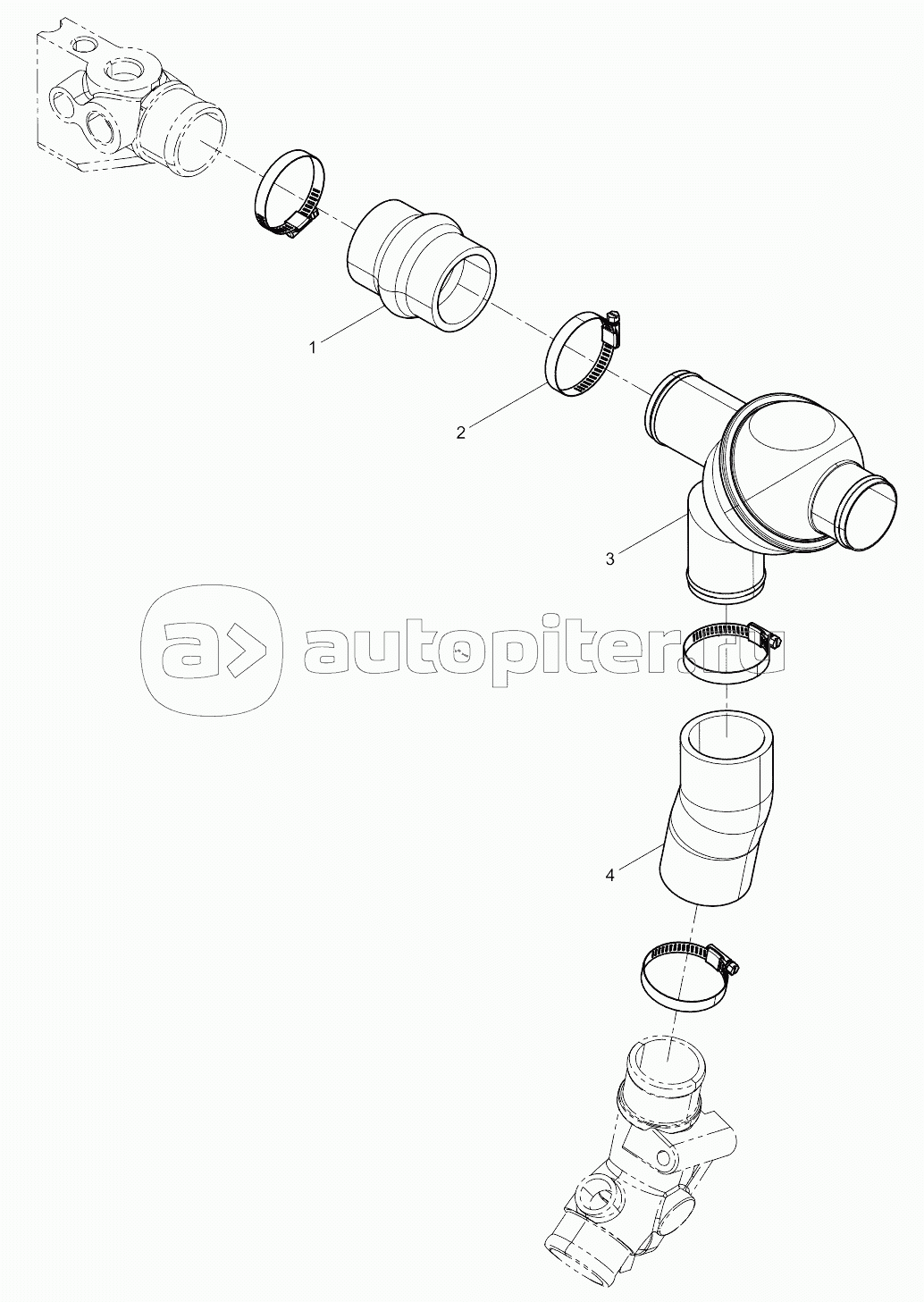 1

2

3

a> autopiter.ru

4