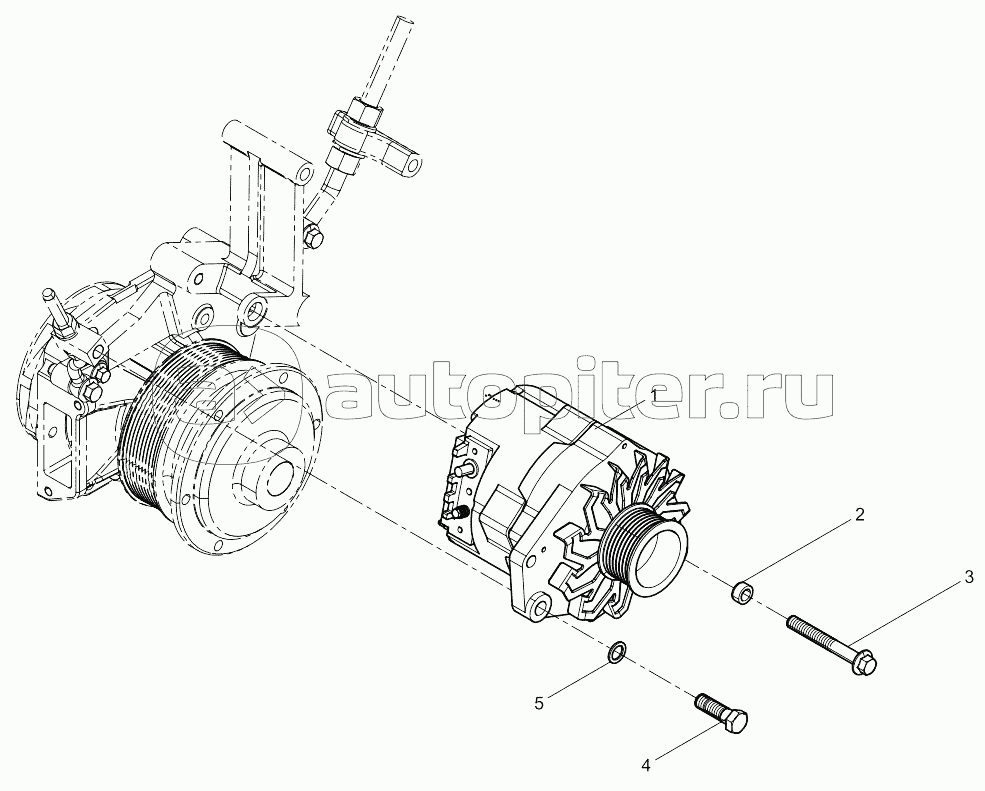 autopiter.ru
1
2
3
5
4