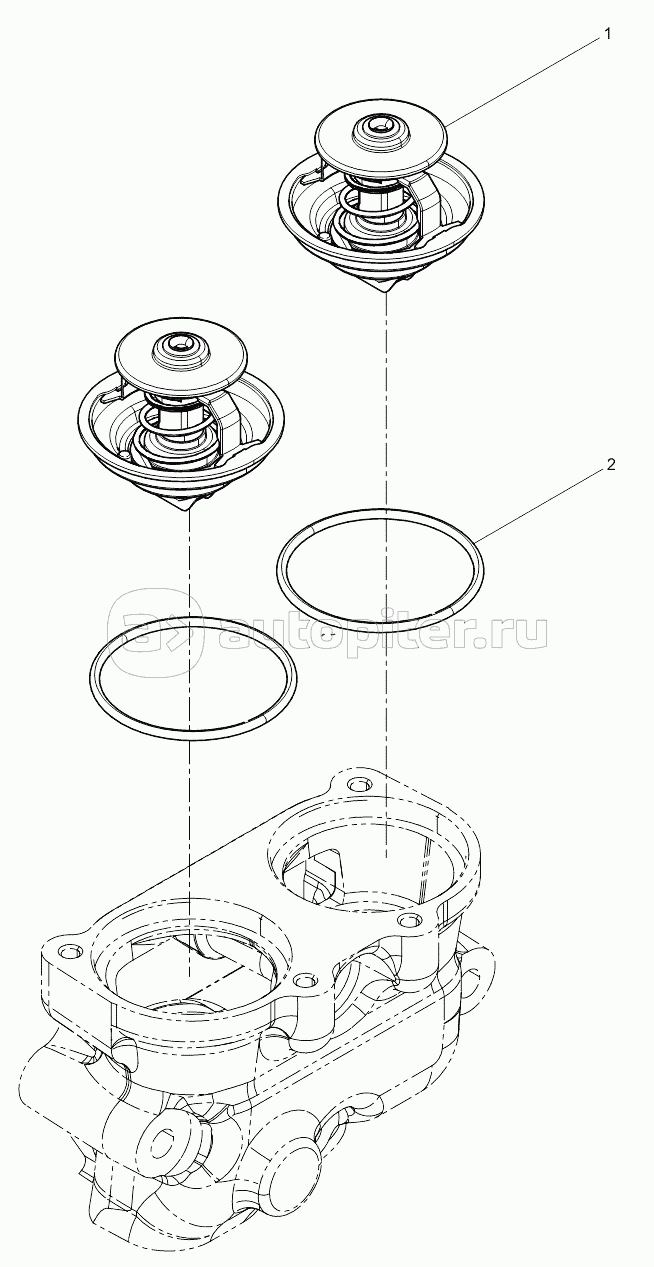 1
2
autopiter.ru