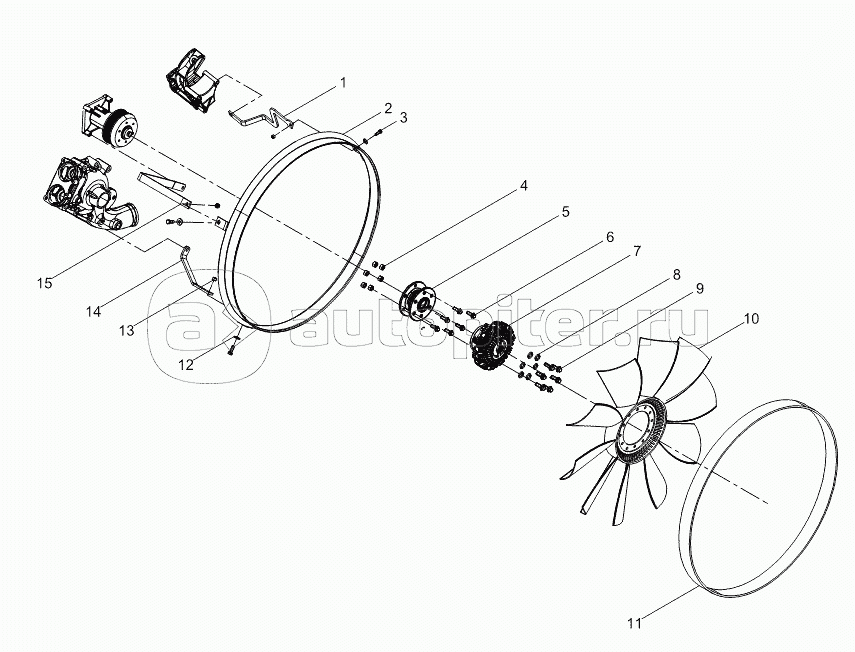 1
2
3
4
5
6
7
8
9
10
15
14
13
12
11
autopiter.ru