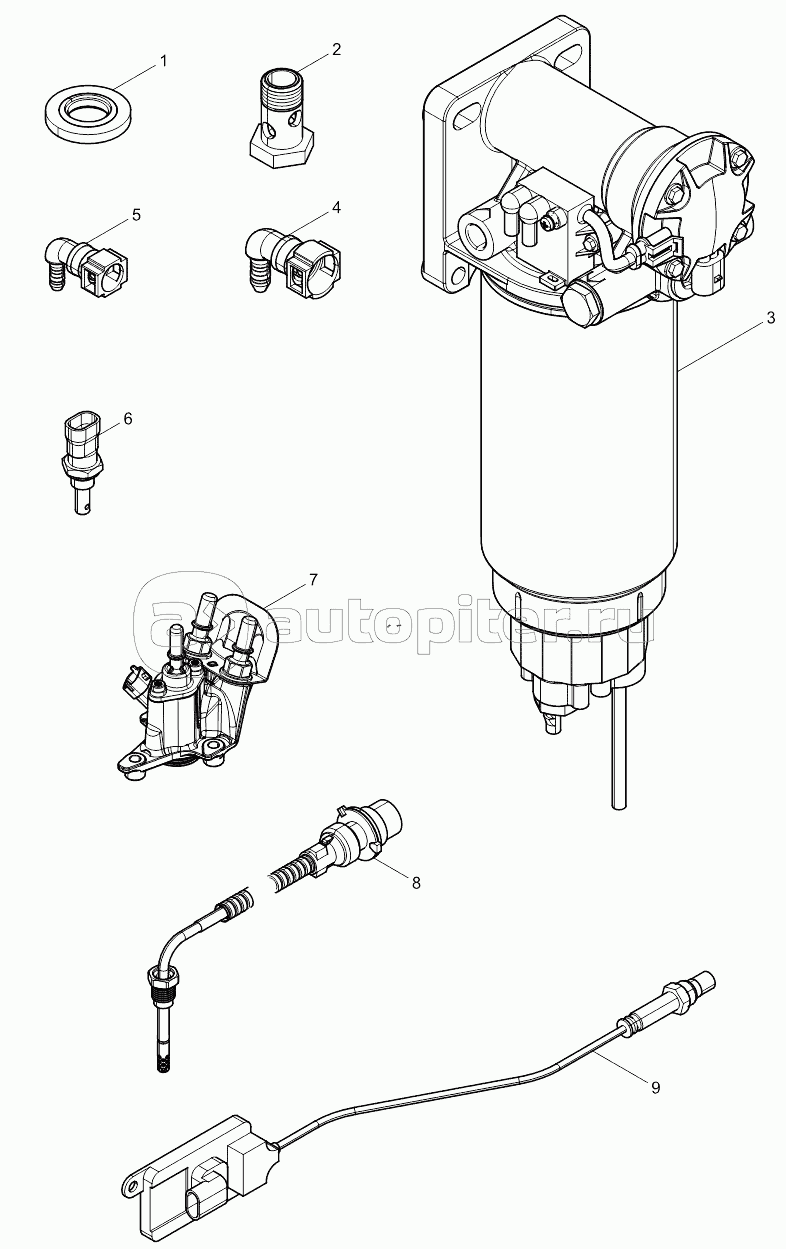 1
2
5
4
3
6
7
autopiter.ru
8
9