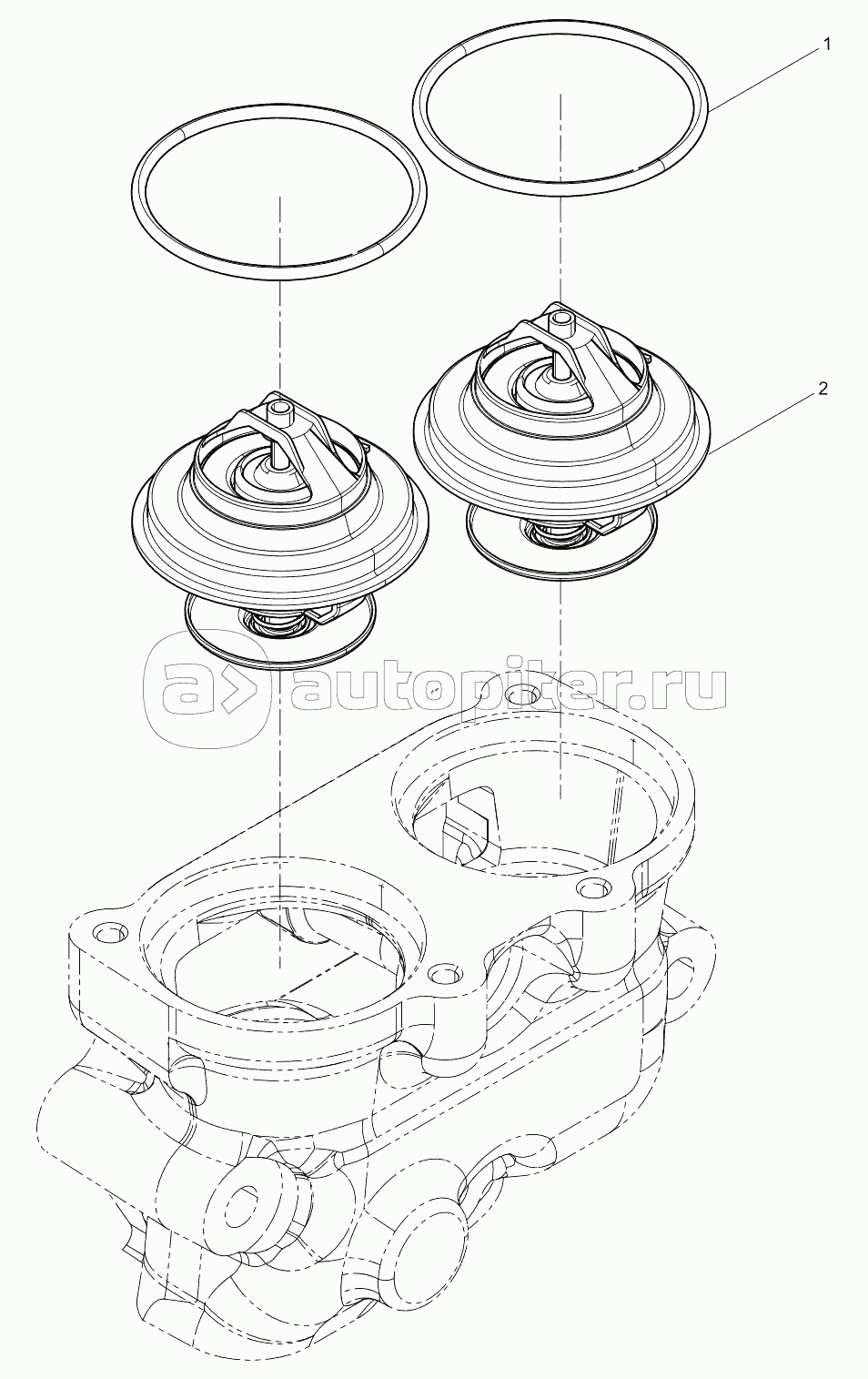 1

2

autopiter.ru