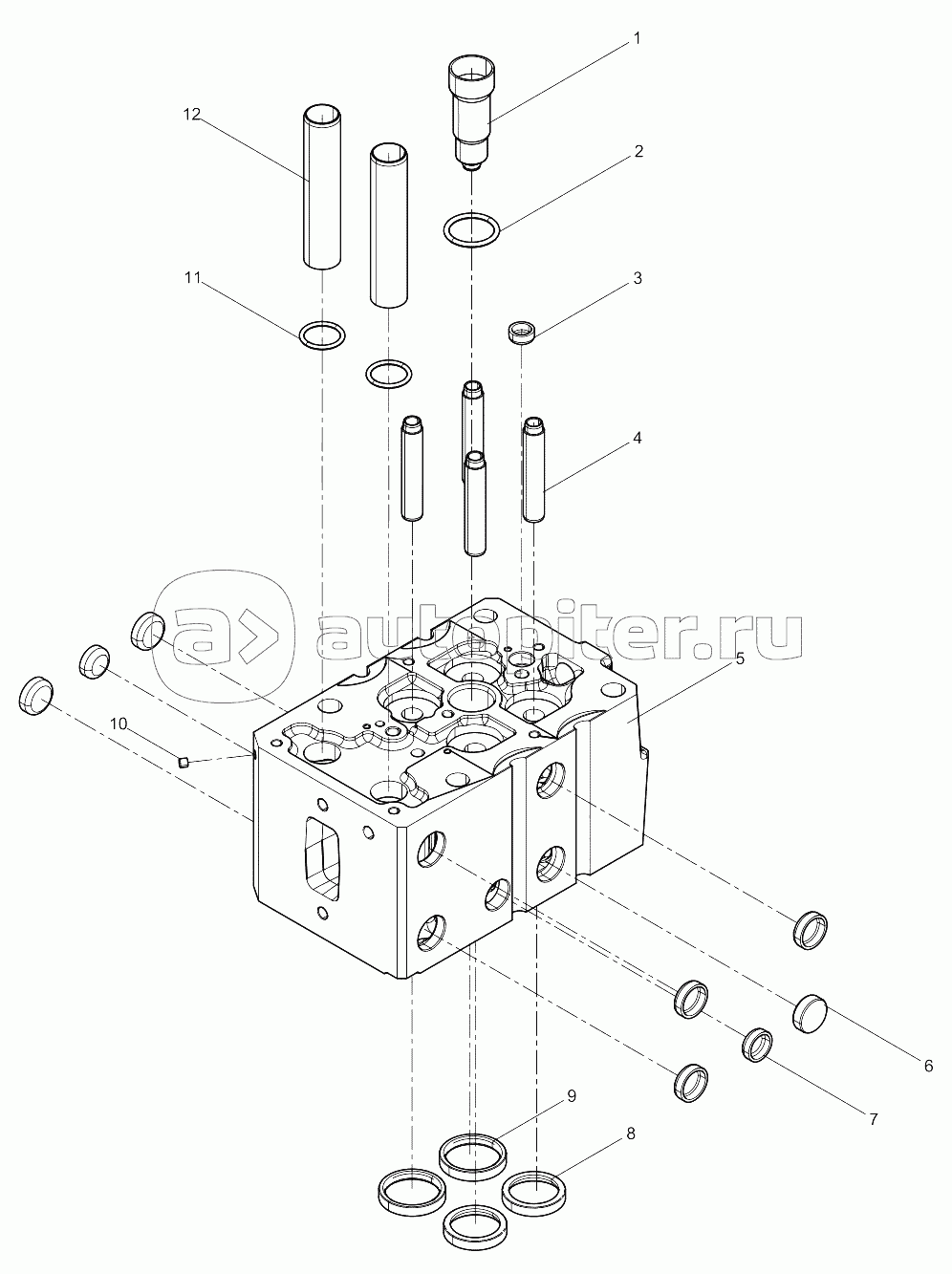 1
12
2
11
3
4
autopiter.ru
5
10
6
7
9
8