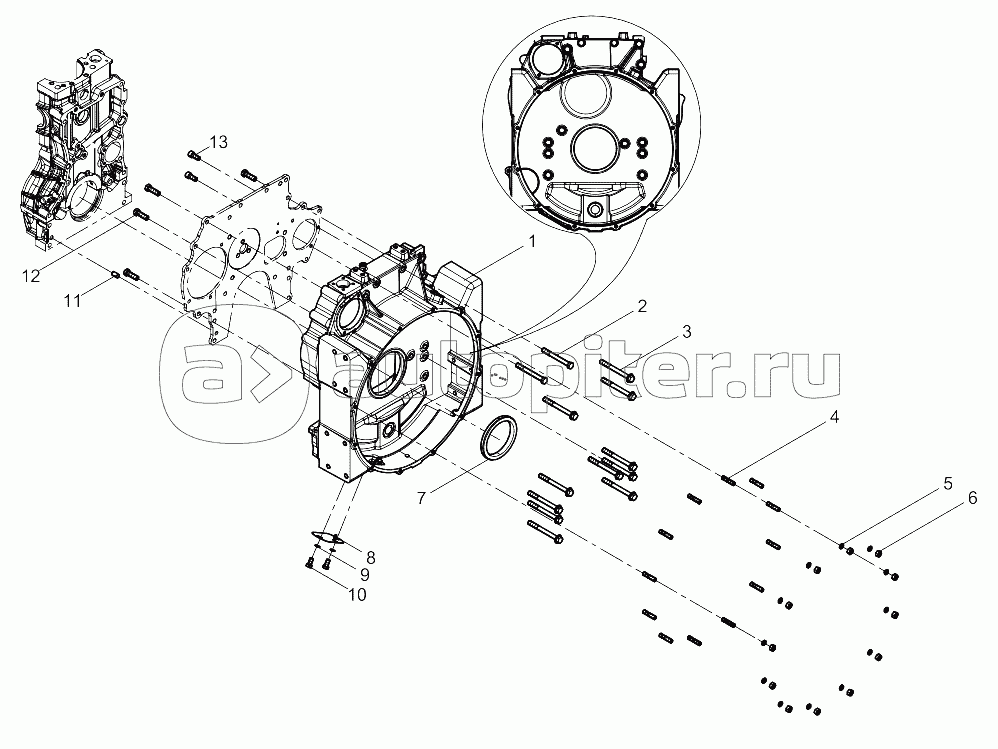 13
12
11
1
2
3
4
5
6
7
8
9
10
autopiter.ru