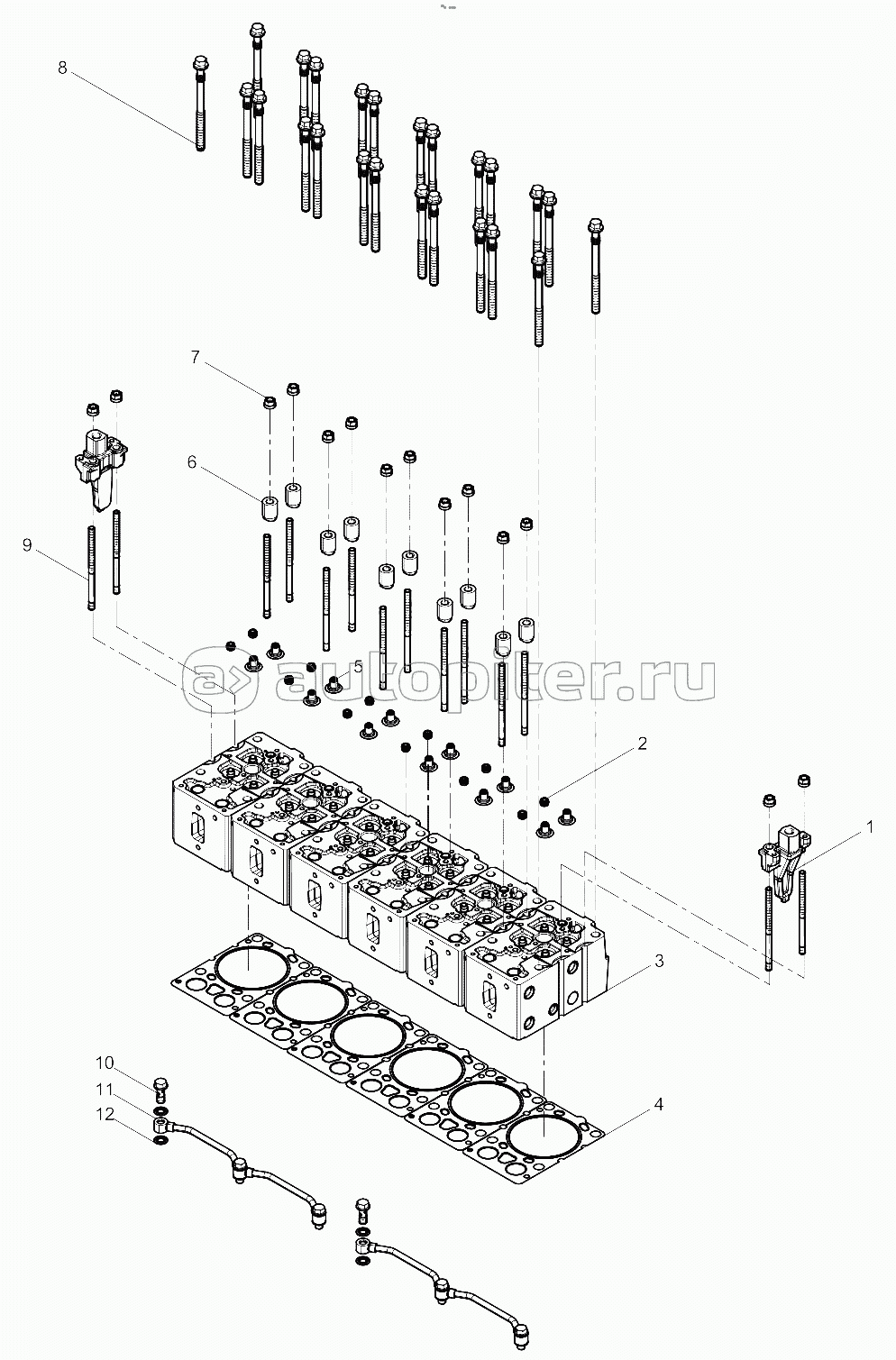 8
7
6
9
5
autopiter.ru
2
1
3
4
10
11
12