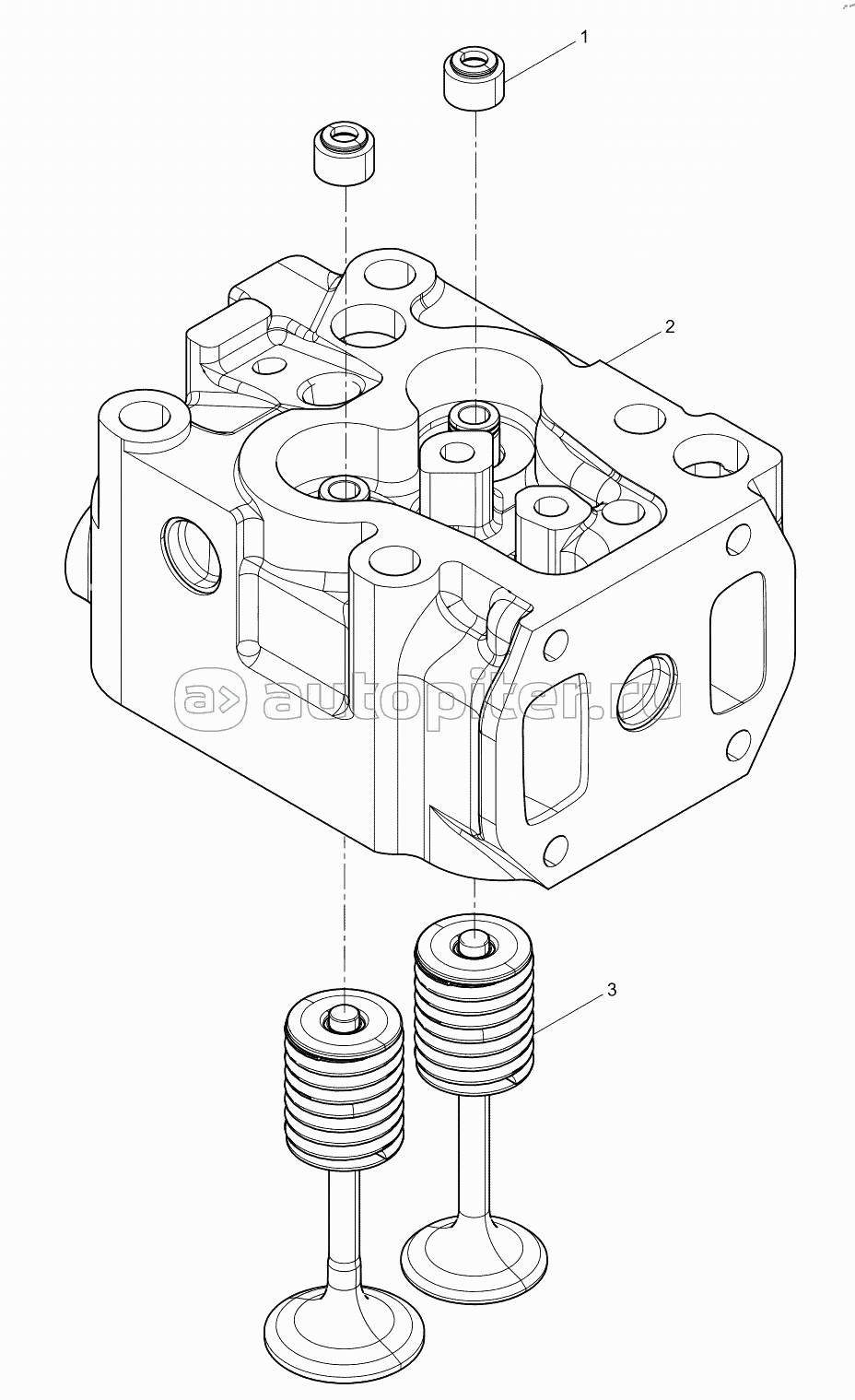 1
2
a> autopiter.ru
3