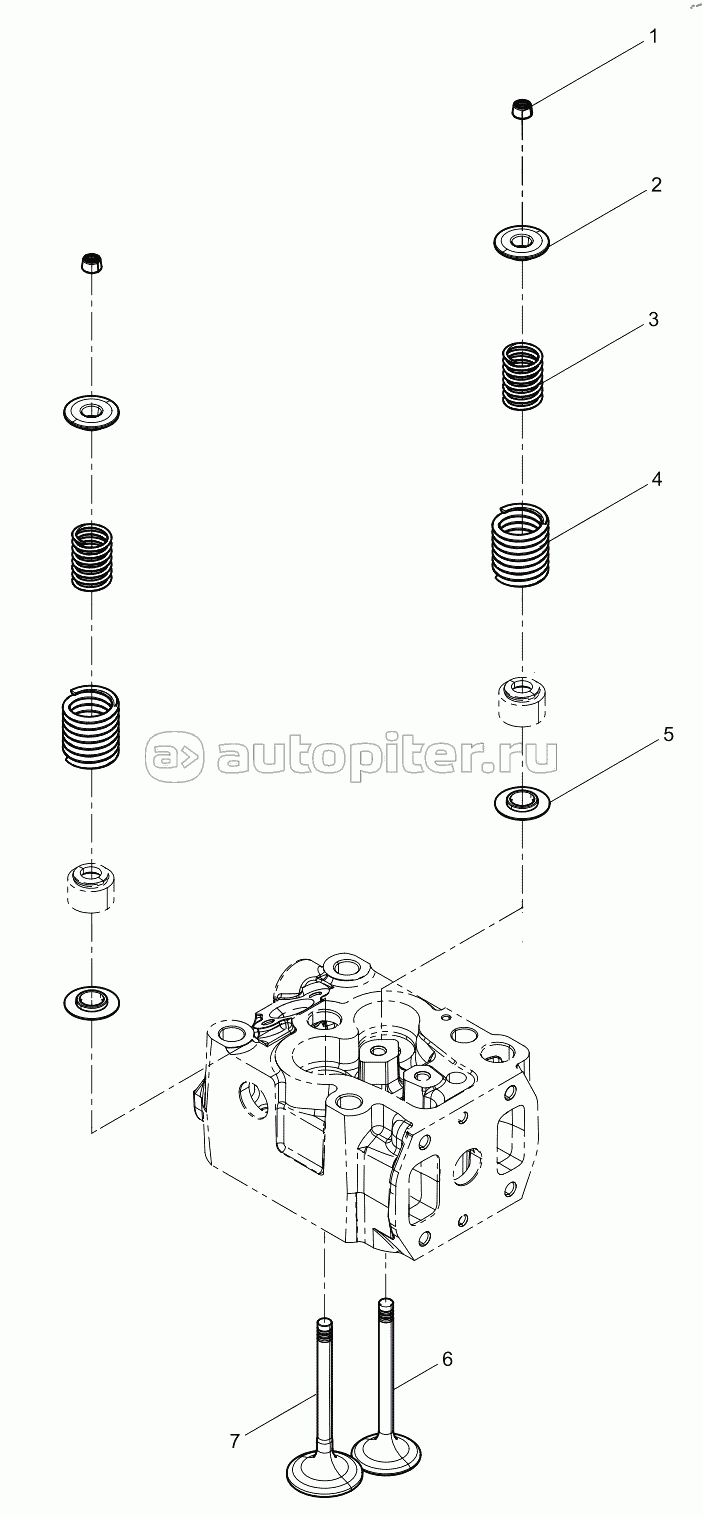 1
2
3
4
autopiter.ru
5
6
7