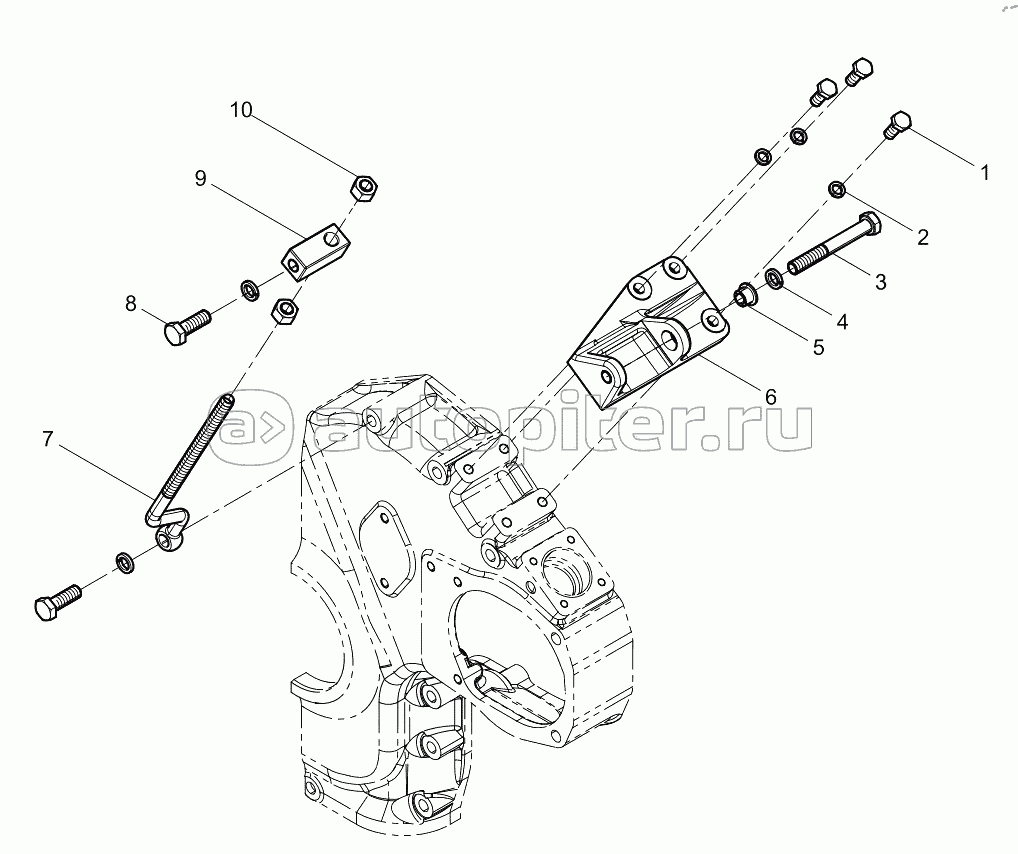 10
9
8
7
1
2
3
4
5
6
autopiter.ru