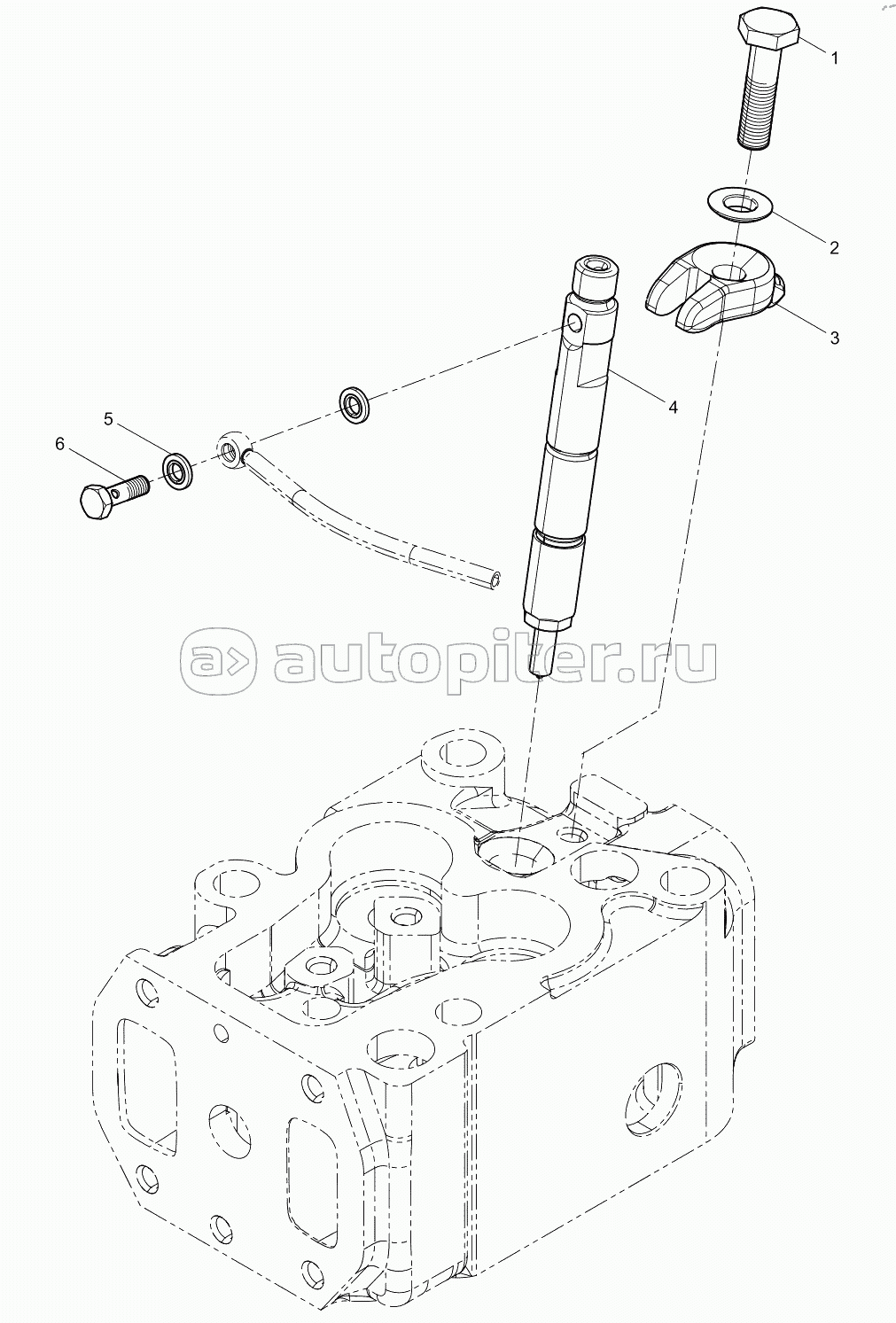 1
2
3
4
5
6
autopiter.ru