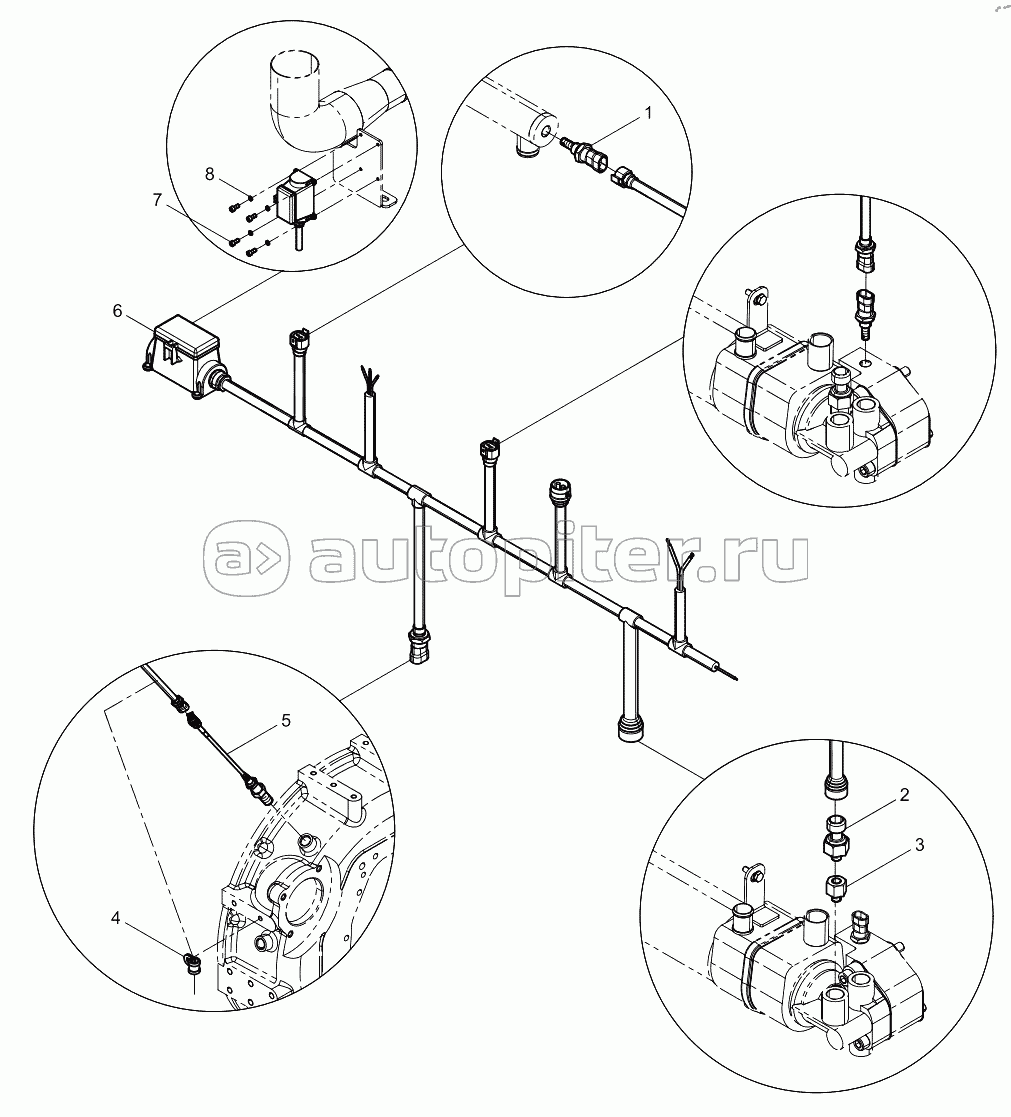 8
7
1
6
autopiter.ru
5
2
3
4