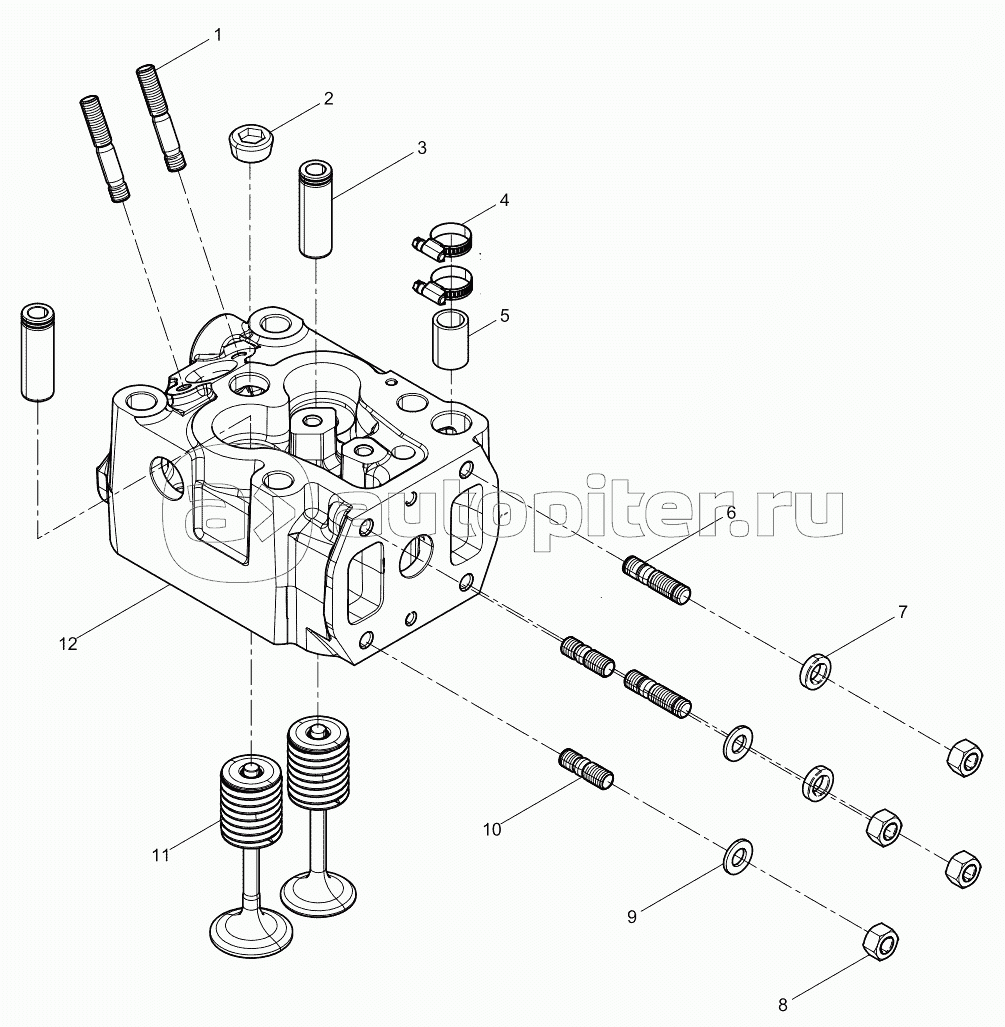 1
2
3
4
5
autopiter.ru
6
7
12
10
11
9
8