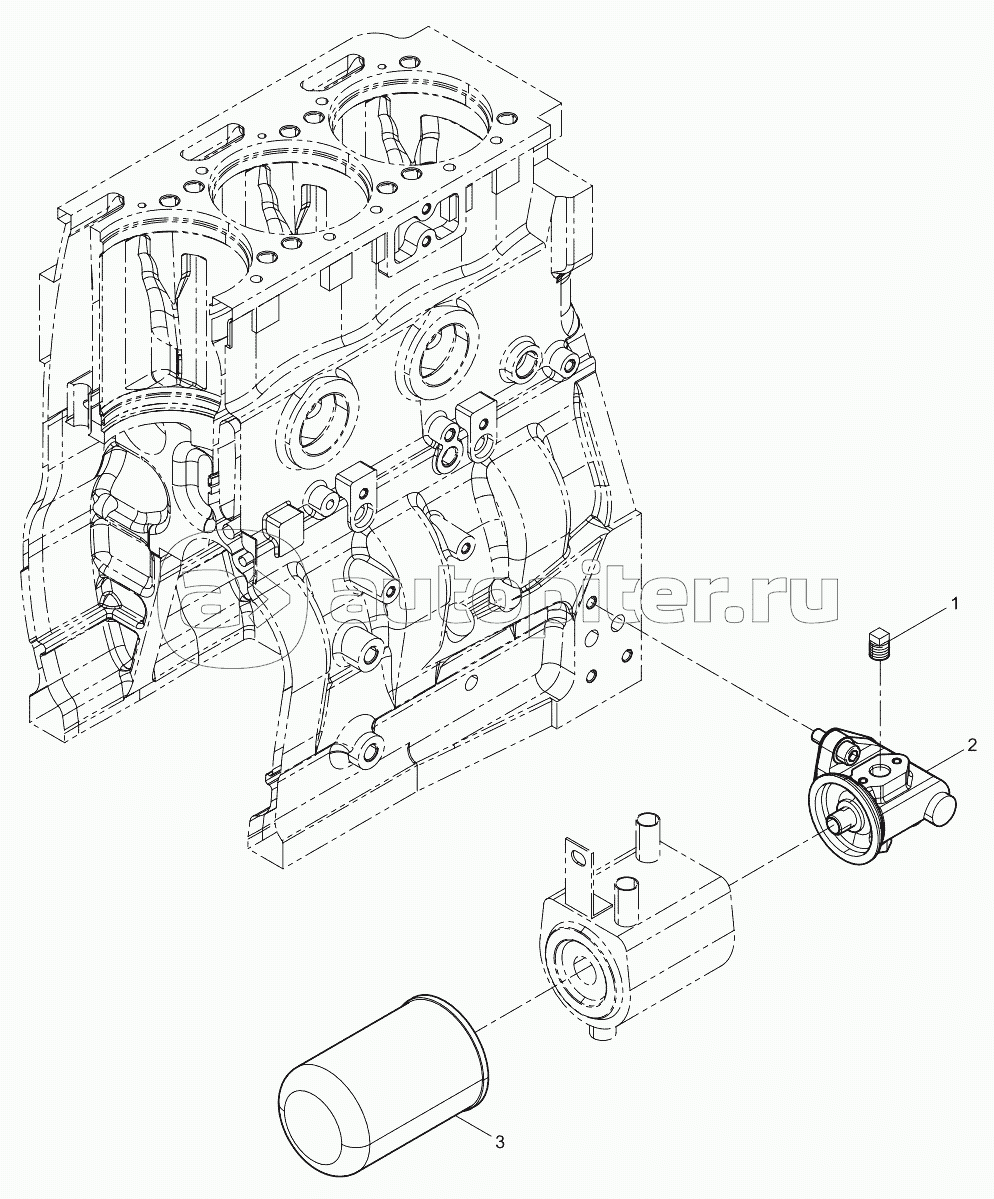 autopiter.ru

1

2

3