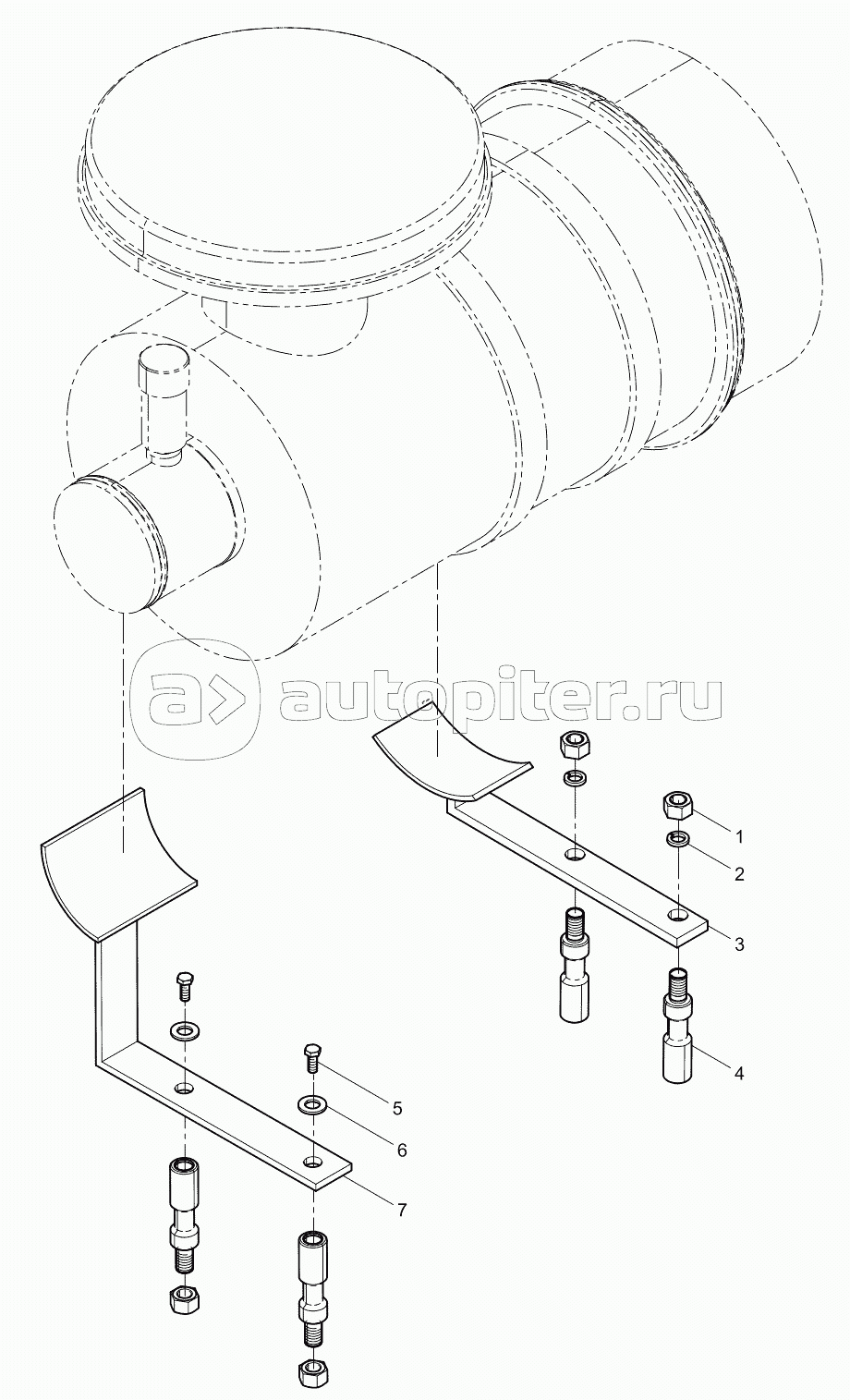 autopiter.ru

1
2
3
4
5
6
7