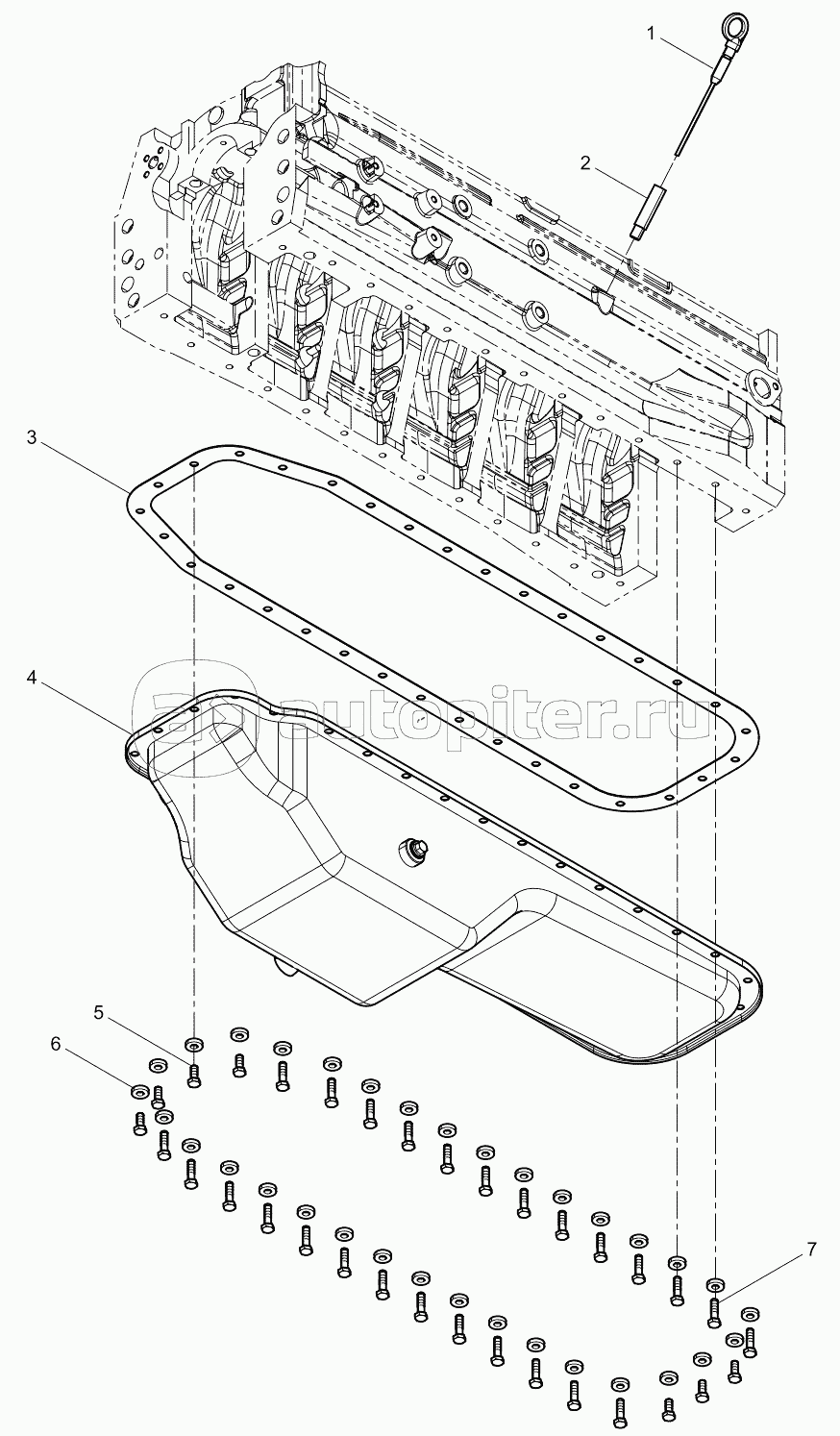 1
2
3
4
autopiter.ru
5
6
7