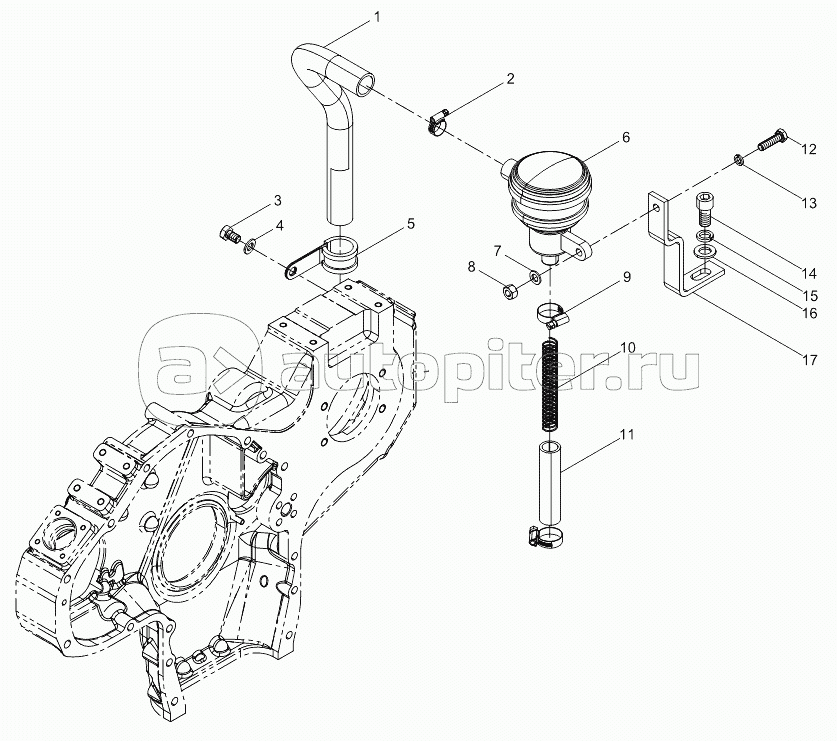 1
2
6
12
13
3
4
5
7
8
9
14
15
16
17
10
11
autopiter.ru