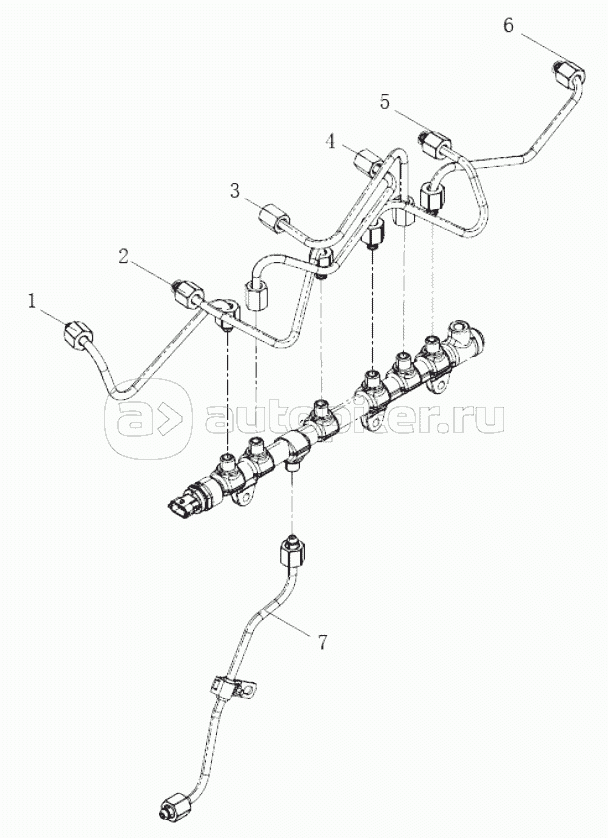 6
5
4
3
2
1
autopiter.ru
7