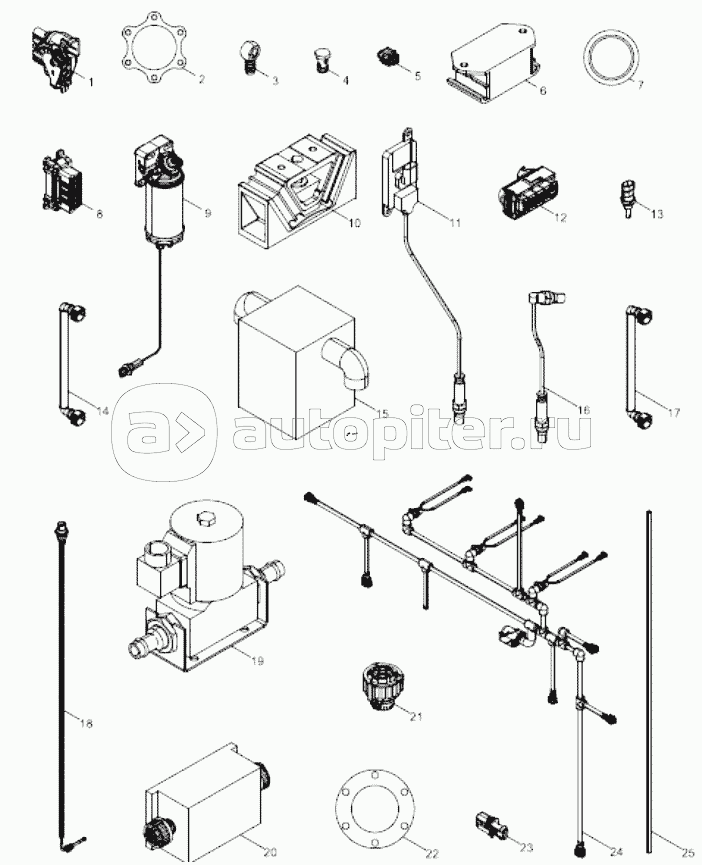 1
2
3
4
5
6
7
8
9
10
11
12
13
14
15
16
17
autopiter.ru
18
19
20
21
22
23
24
25