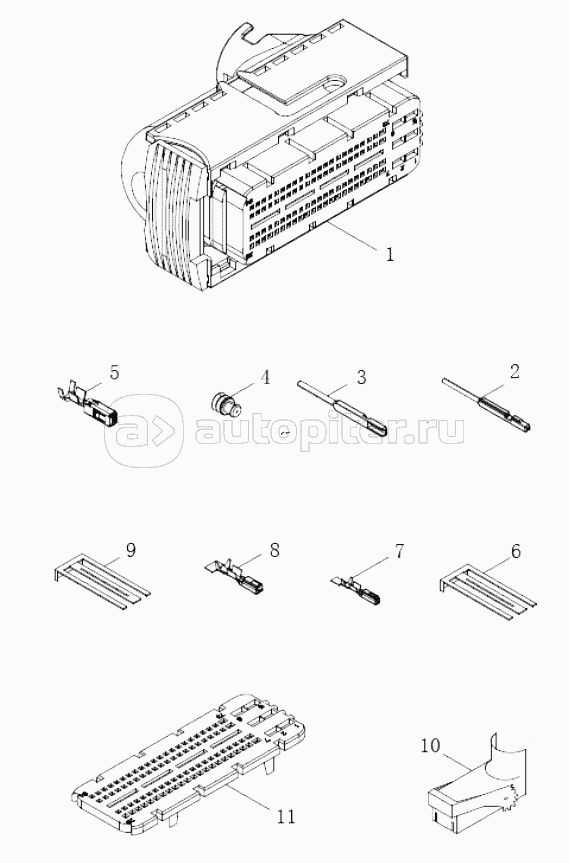 1

5 4 3 2

autopiter.ru

9 8 7 6

10

11