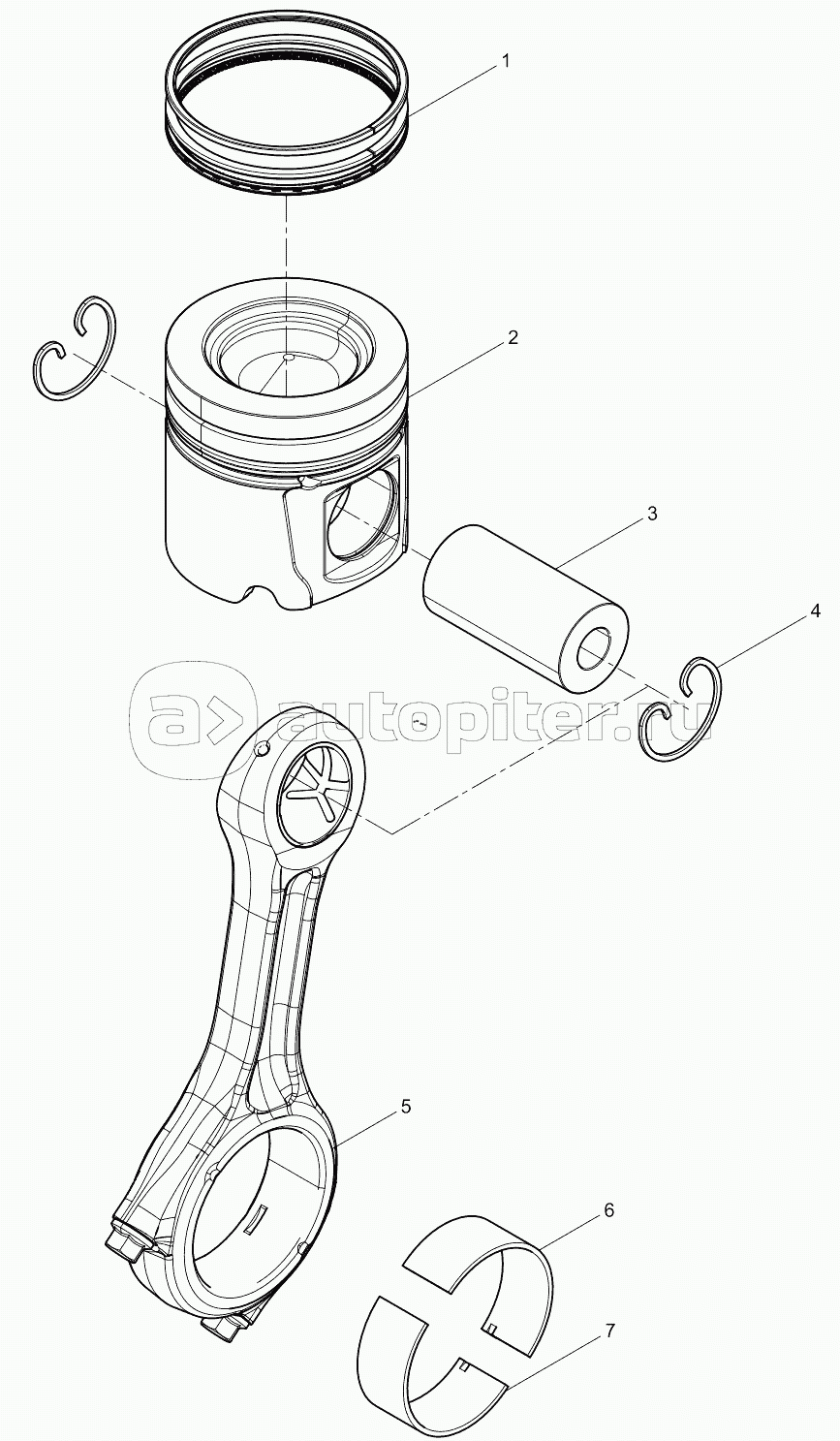 1
2
3
4
autopiter.ru
5
6
7