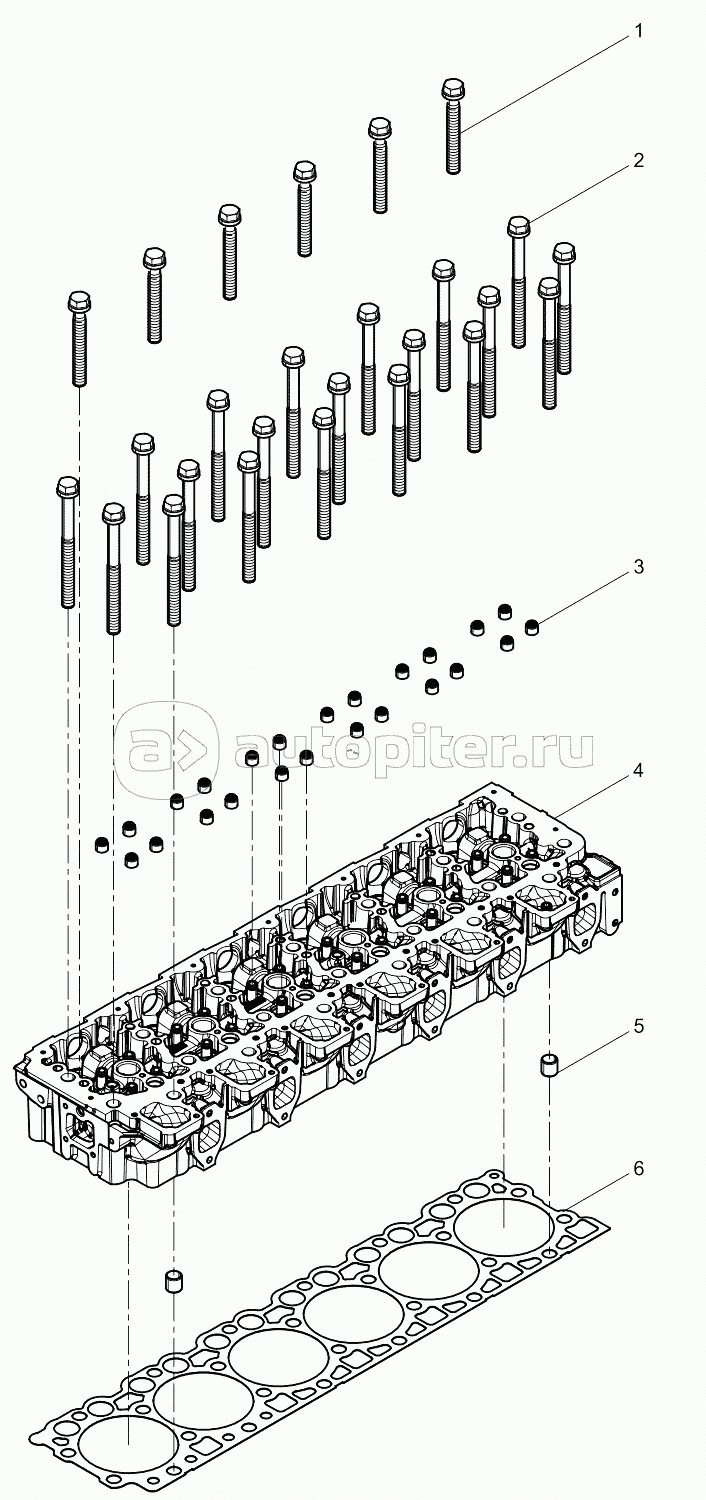 1
2
3
autopiter.ru
4
5
6