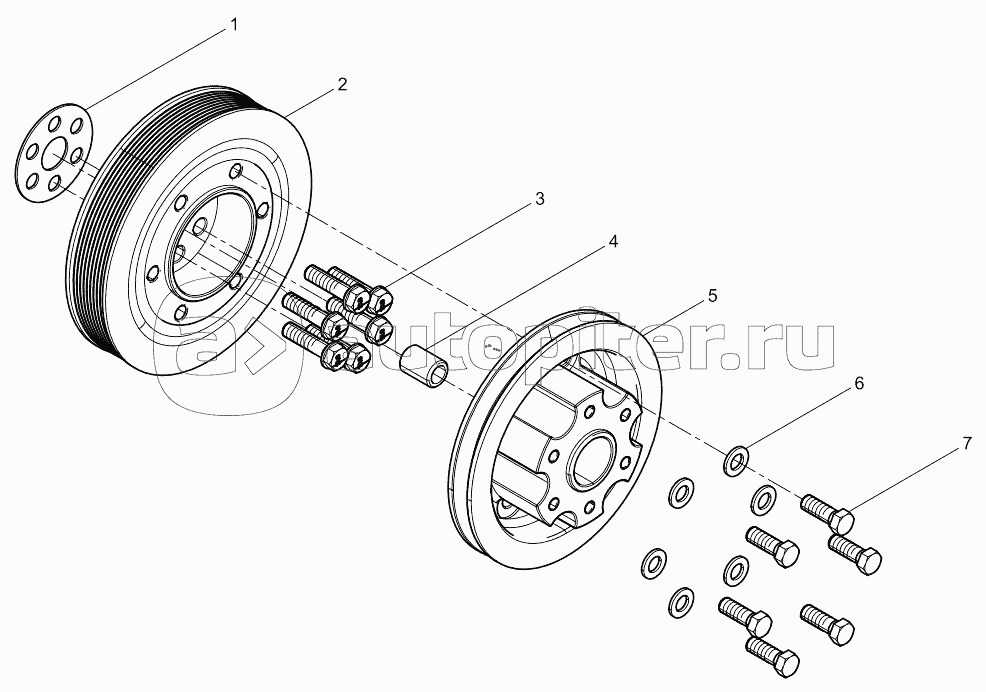 1
2
3
4
5
6
7
autopiter.ru